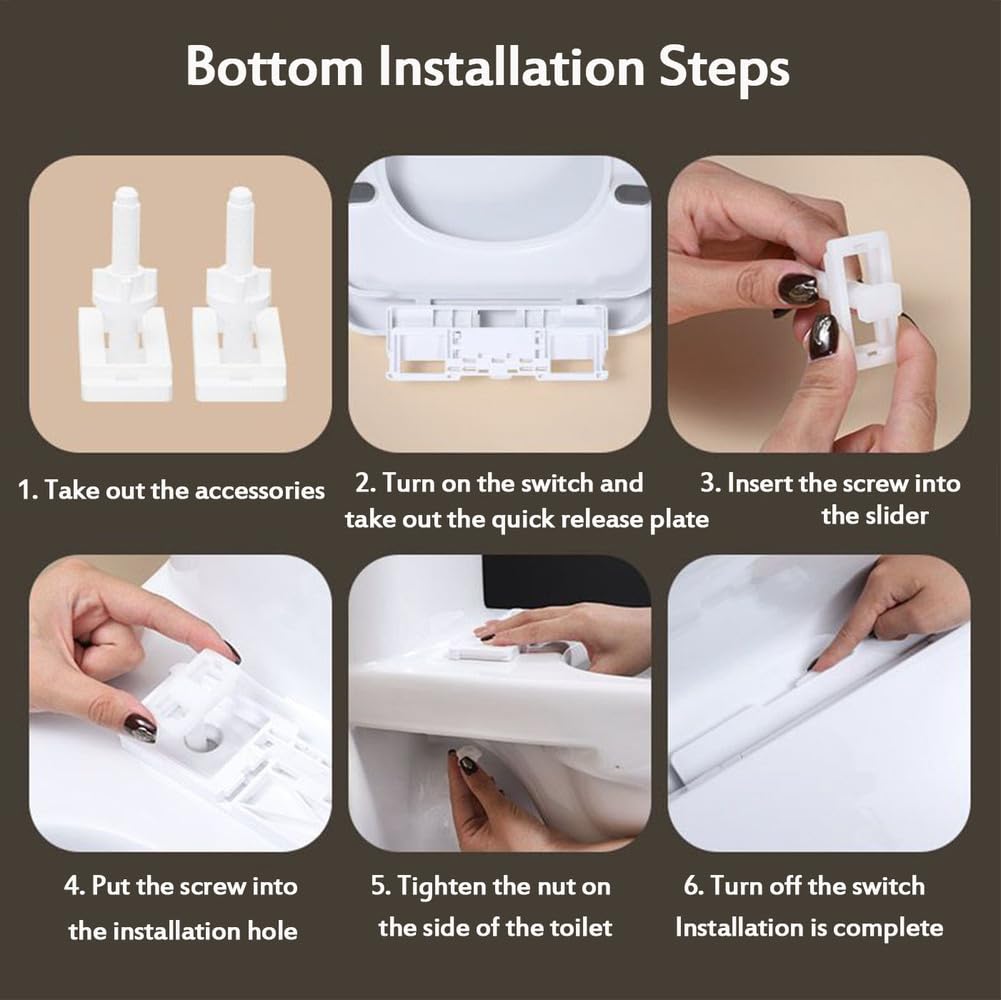 Bottom Installation Steps

1. Take out the accessories

2. Turn on the switch and take out the quick release plate

3. Insert the screw into the slider

4. Put the screw into the installation hole

5. Tighten the nut on the side of the toilet

6. Turn off the switch
Installation is complete