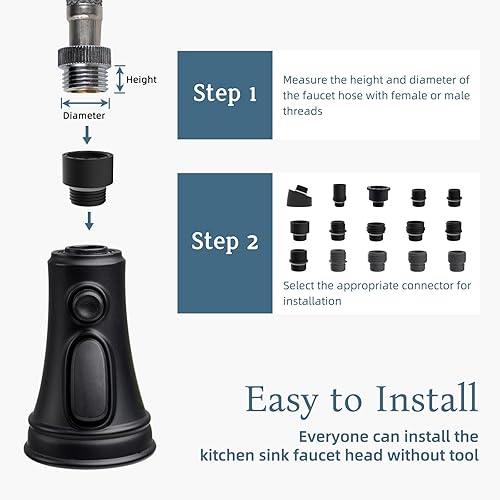 Height

Diameter

Step 1

Measure the height and diameter of the faucet hose with female or male threads

Step 2

Select the appropriate connector for installation

Easy to Install

Everyone can install the kitchen sink faucet head without tool