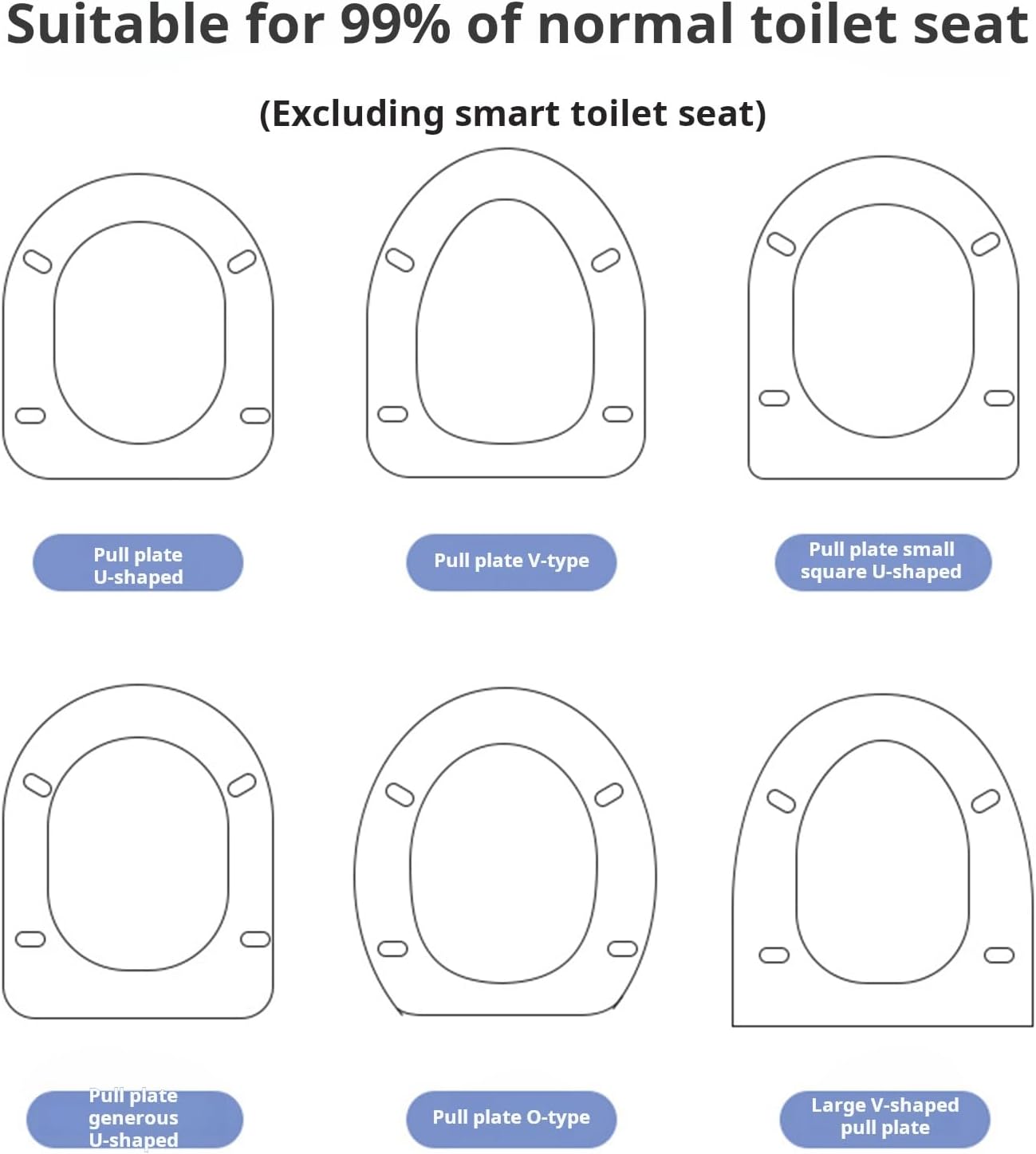 Suitable for 99% of normal toilet seat

(Excluding smart toilet seat)

Pull plate U-shaped

Pull plate V-type

Pull plate small square U-shaped

Pull plate generous U-shaped

Pull plate O-type

Large V-shaped pull plate