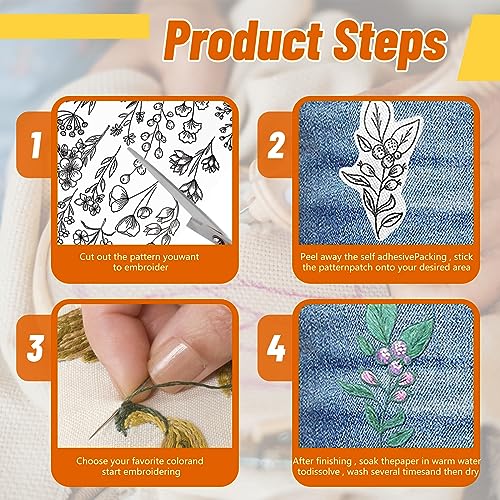 Product Steps

1

Cut out the pattern youwant to embroider

2

Peel away the self adhesivePacking , stick the patternpatch onto your desired area

3

Choose your favorite colorand start embroidering

4

After finishing , soak thepaper in warm water todissolve , wash several timesand then dry