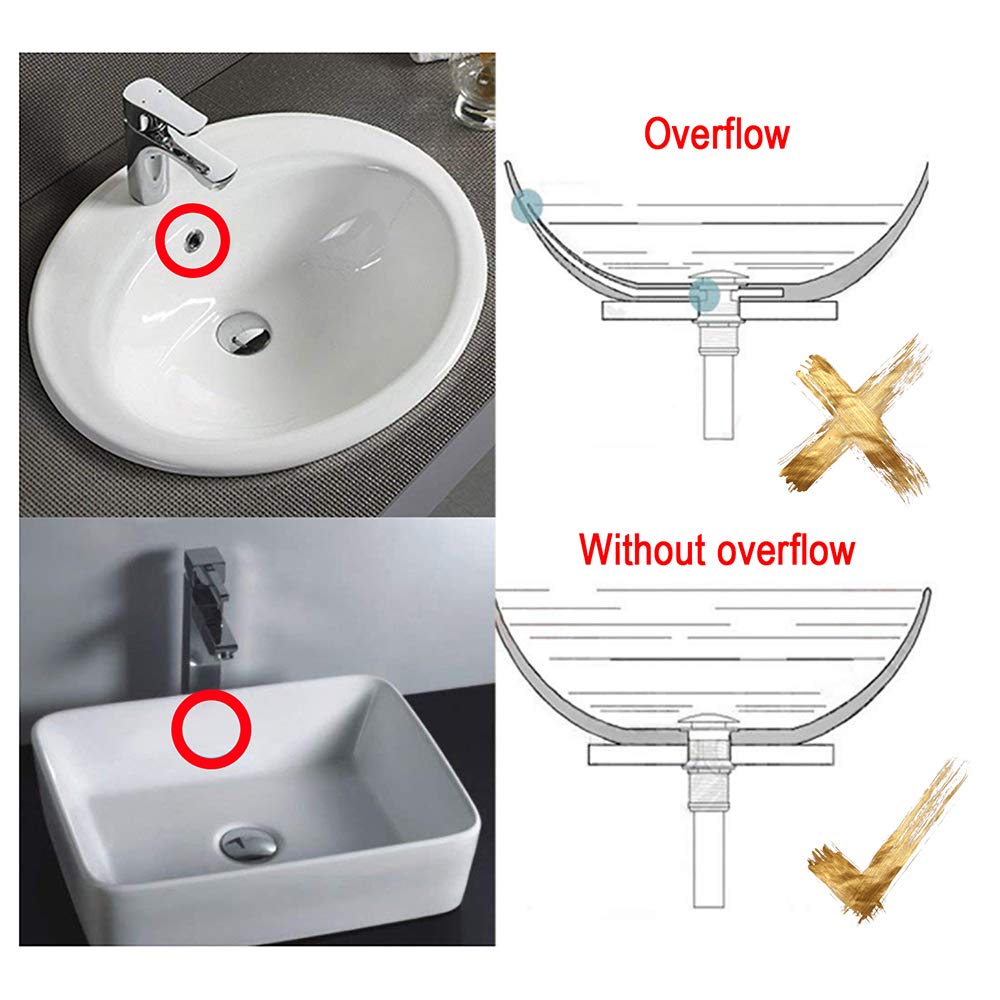 Overflow

Without overflow