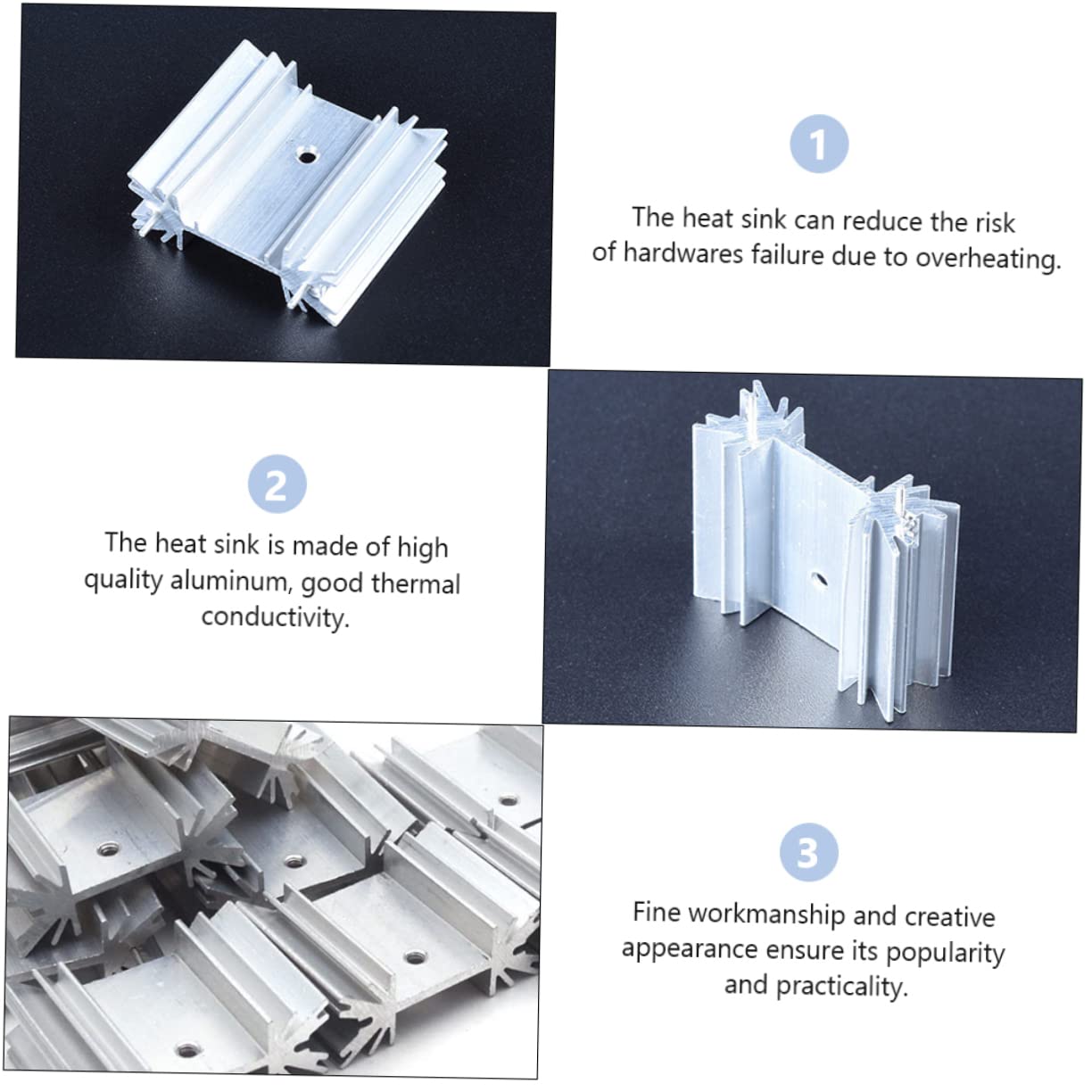 1

The heat sink can reduce the risk of hardwares failure due to overheating.

2

The heat sink is made of high quality aluminum, good thermal conductivity.

3

Fine workmanship and creative appearance ensure its popularity and practicality.