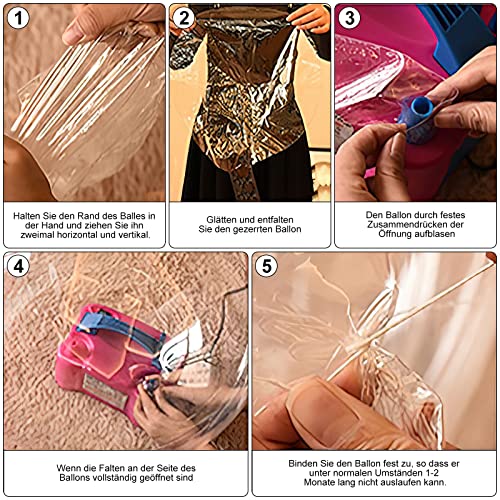 1

Halten Sie den Rand des Balles in der Hand und ziehen Sie ihn zweimal horizontal und vertikal.

2

Glätten und entfalten Sie den gezerrten Ballon

3

Den Ballon durch festes Zusammendrücken der Öffnung aufblasen

4

Wenn die Falten an der Seite des Ballons vollständig geöffnet sind

5

Binden Sie den Ballon fest zu, so dass er unter normalen Umständen 1-2 Monate lang nicht auslaufen kann.