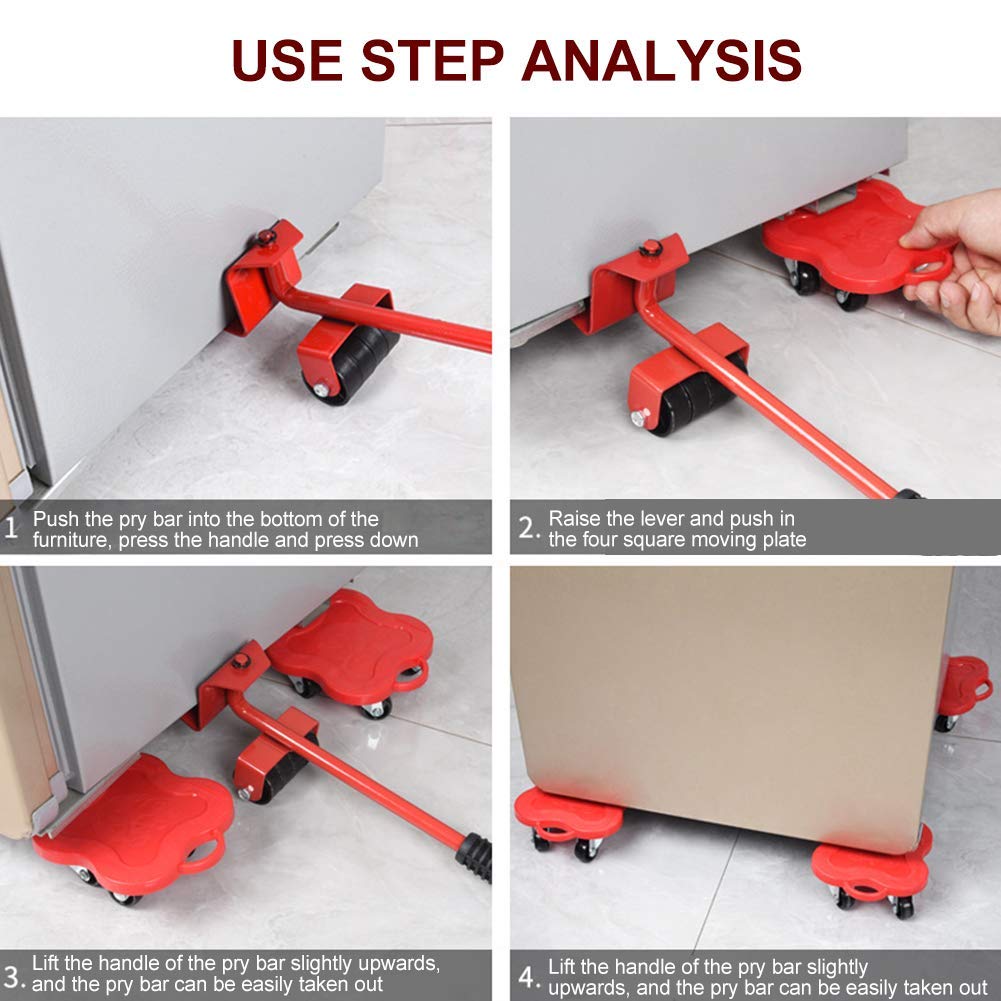 USE STEP ANALYSIS

1 Push the pry bar into the bottom of the furniture, press the handle and press down

2. Raise the lever and push in the four square moving plate

3. Lift the handle of the pry bar slightly upwards, and the pry bar can be easily taken out

4. Lift the handle of the pry bar slightly upwards, and the pry bar can be easily taken out