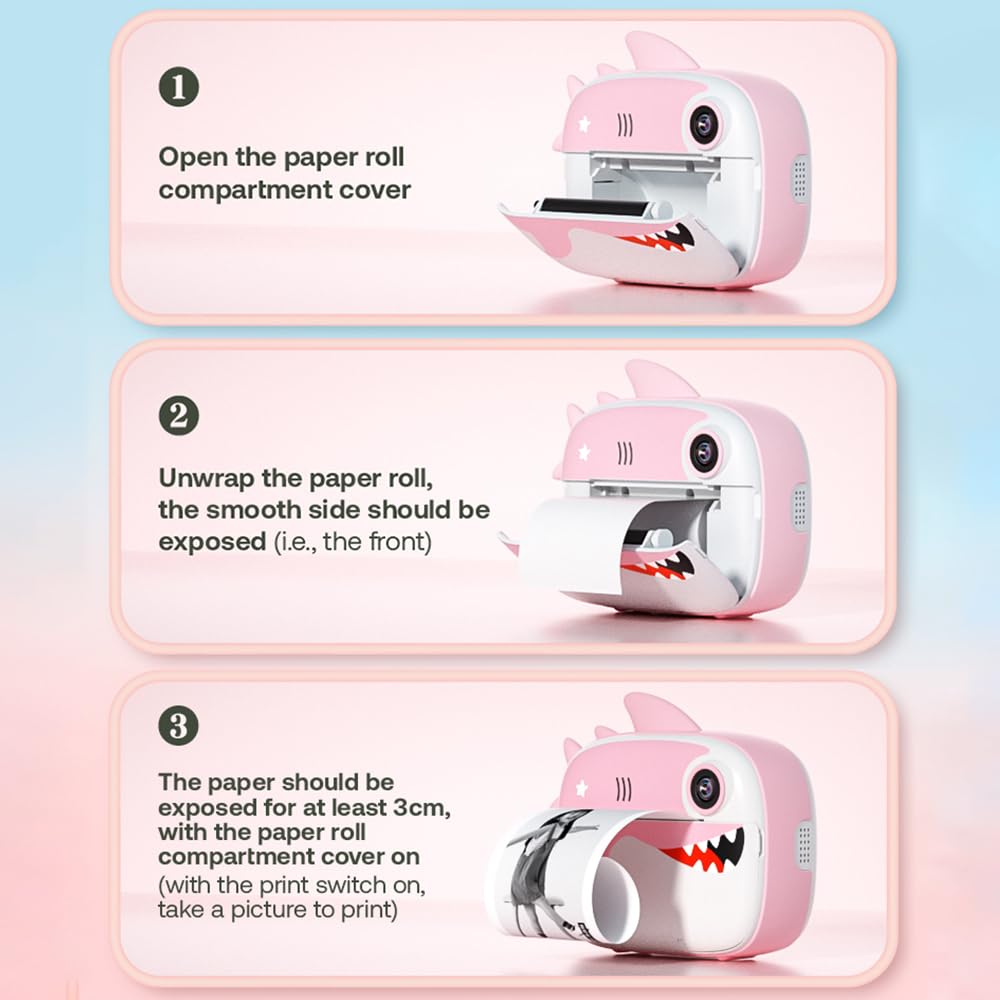 1

Open the paper roll compartment cover

2

Unwrap the paper roll, the smooth side should be exposed (i.e., the front)

3

The paper should be exposed for at least 3cm, with the paper roll compartment cover on (with the print switch on, take a picture to print)