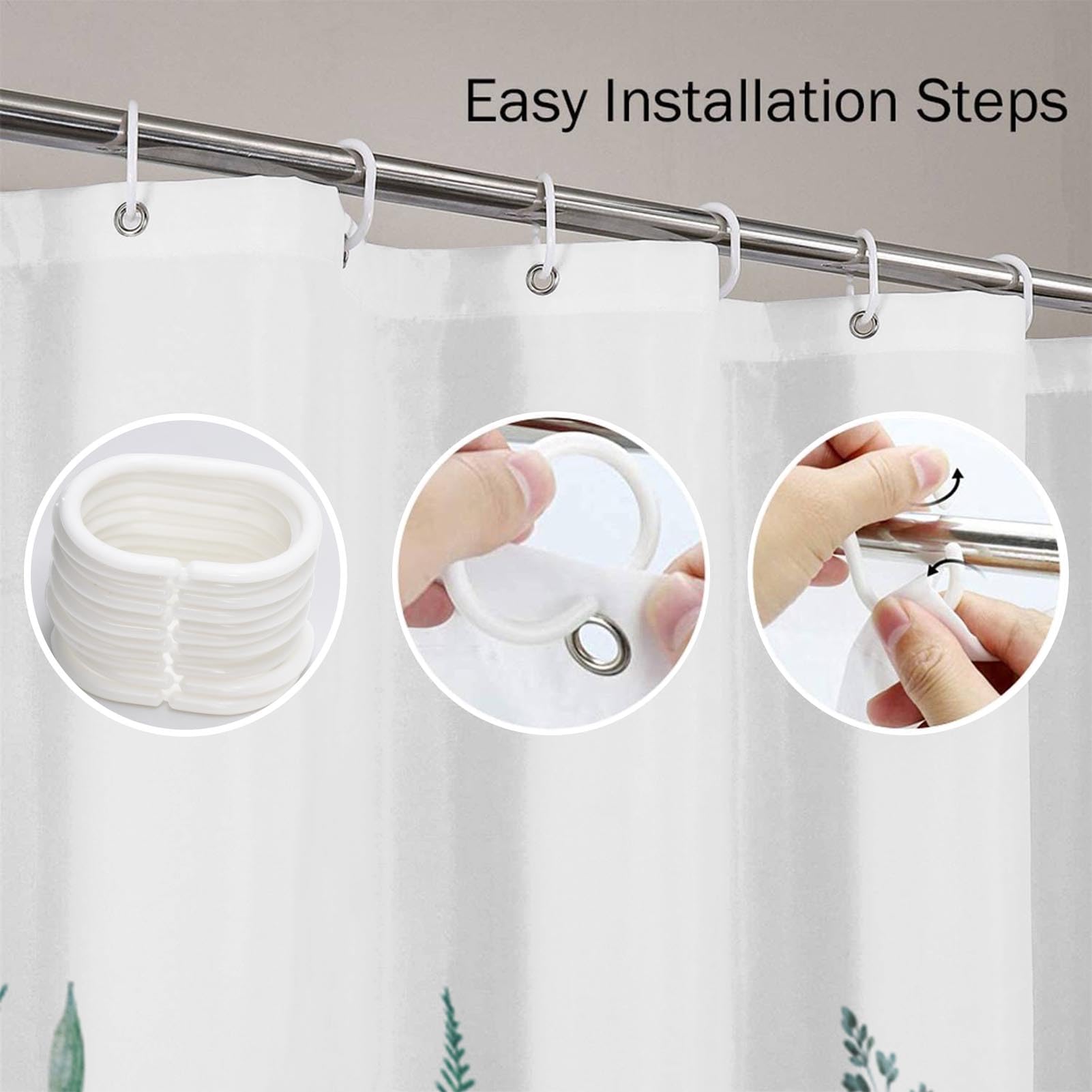 Easy Installation Steps