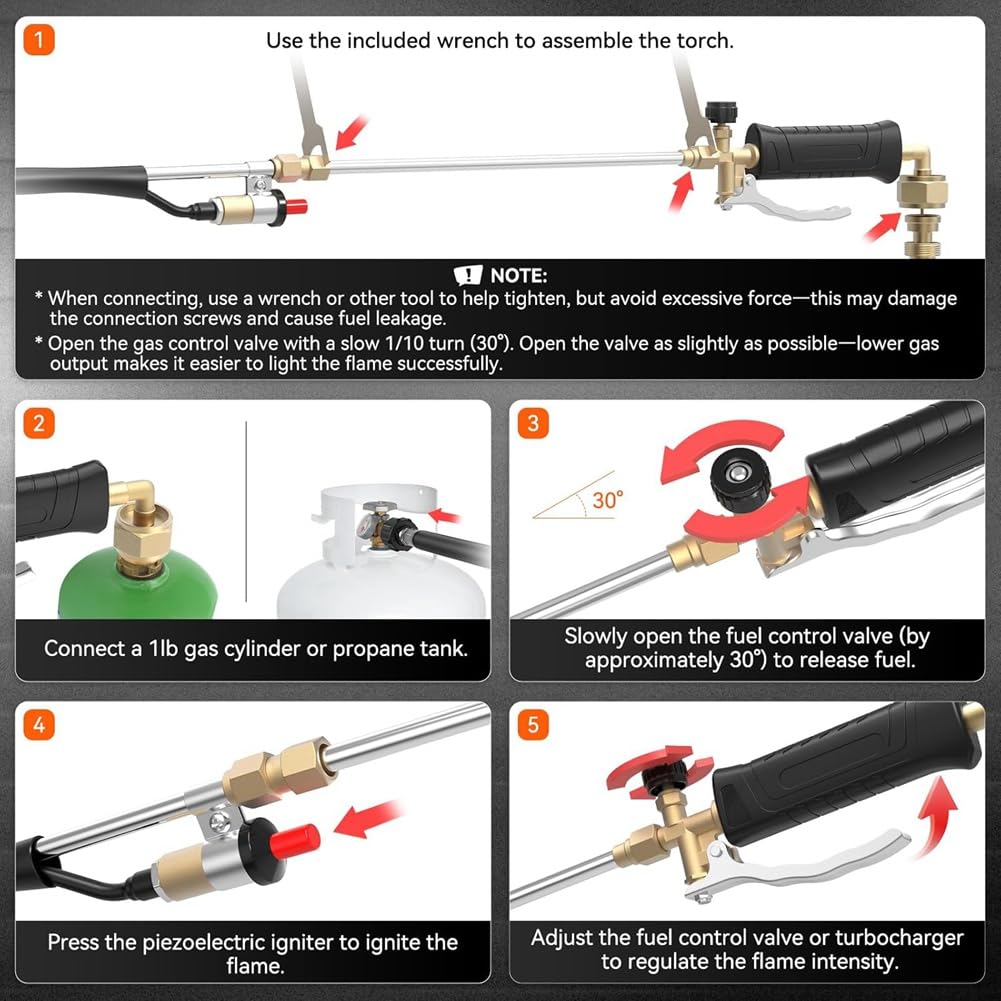 1

Use the included wrench to assemble the torch.

NOTE:

* When connecting, use a wrench or other tool to help tighten, but avoid excessive force—this may damage the connection screws and cause fuel leakage.

* Open the gas control valve with a slow 1/10 turn (30°). Open the valve as slightly as possible—lower gas output makes it easier to light the flame successfully.

2

Connect a 1lb gas cylinder or propane tank.

3

30°

Slowly open the fuel control valve (by approximately 30°) to release fuel.

4

Press the piezoelectric igniter to ignite the flame.

5

Adjust the fuel control valve or turbocharger to regulate the flame intensity.