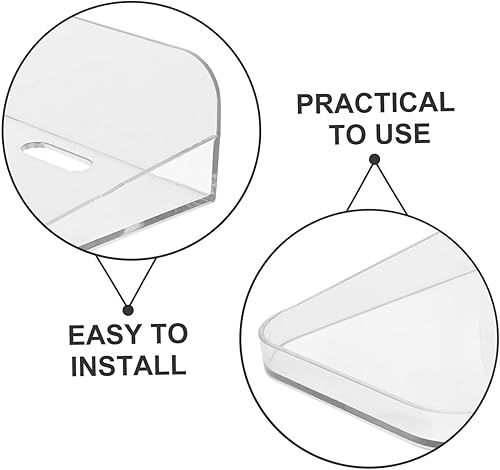 PRACTICAL TO USE

EASY TO INSTALL