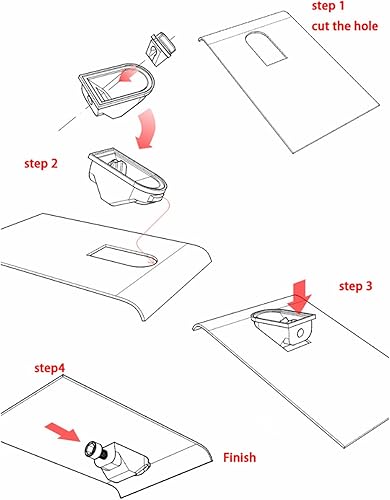 step 1
cut the hole

step 2

step 3

step4

Finish