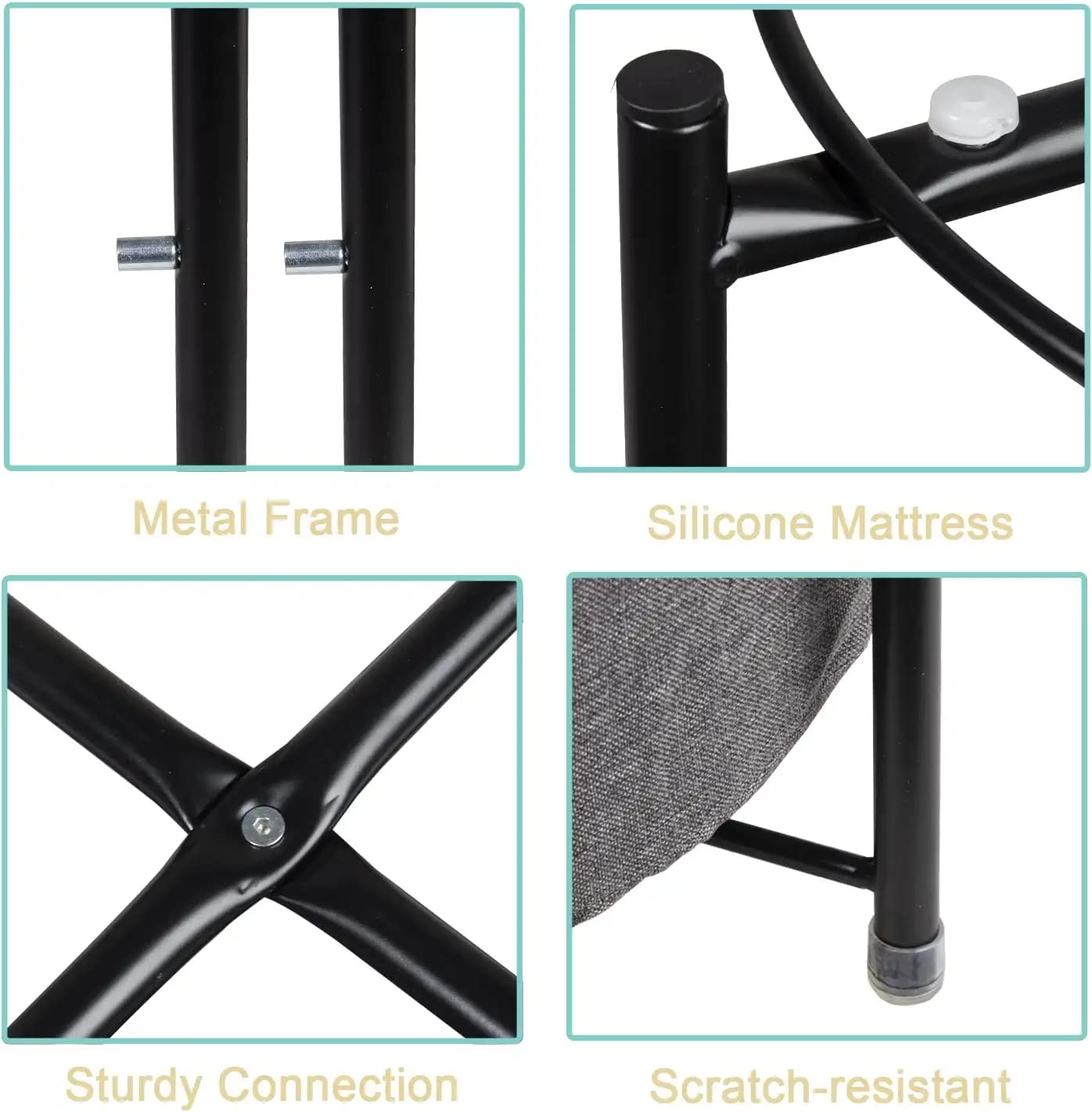 Metal Frame

Silicone Mattress

Sturdy Connection

Scratch-resistant