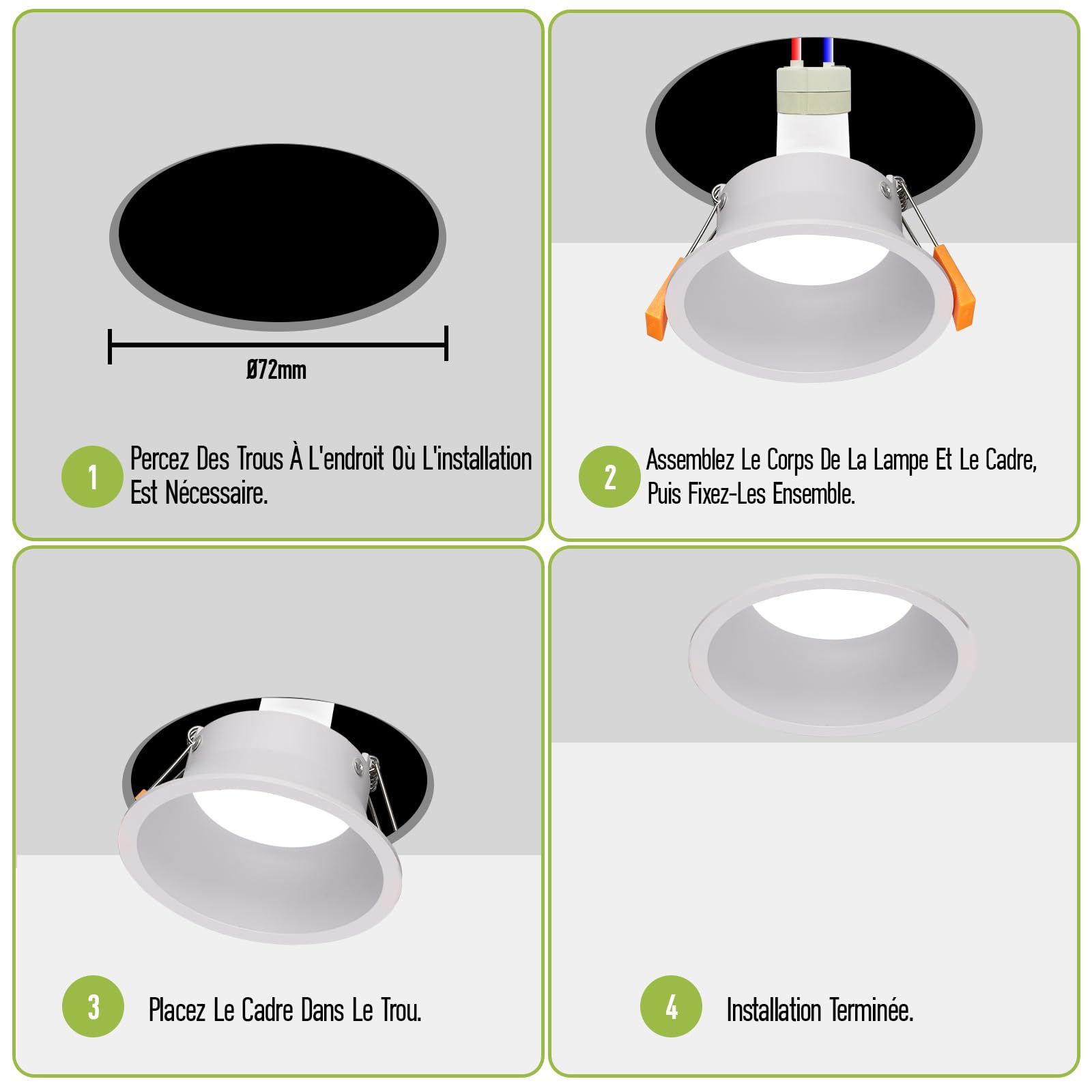 Ø72mm

1 Percez Des Trous À L'endroit Où L'installation Est Nécessaire.

2 Assemblez Le Corps De La Lampe Et Le Cadre, Puis Fixez-Les Ensemble.

3 Placez Le Cadre Dans Le Trou.

4 Installation Terminée.