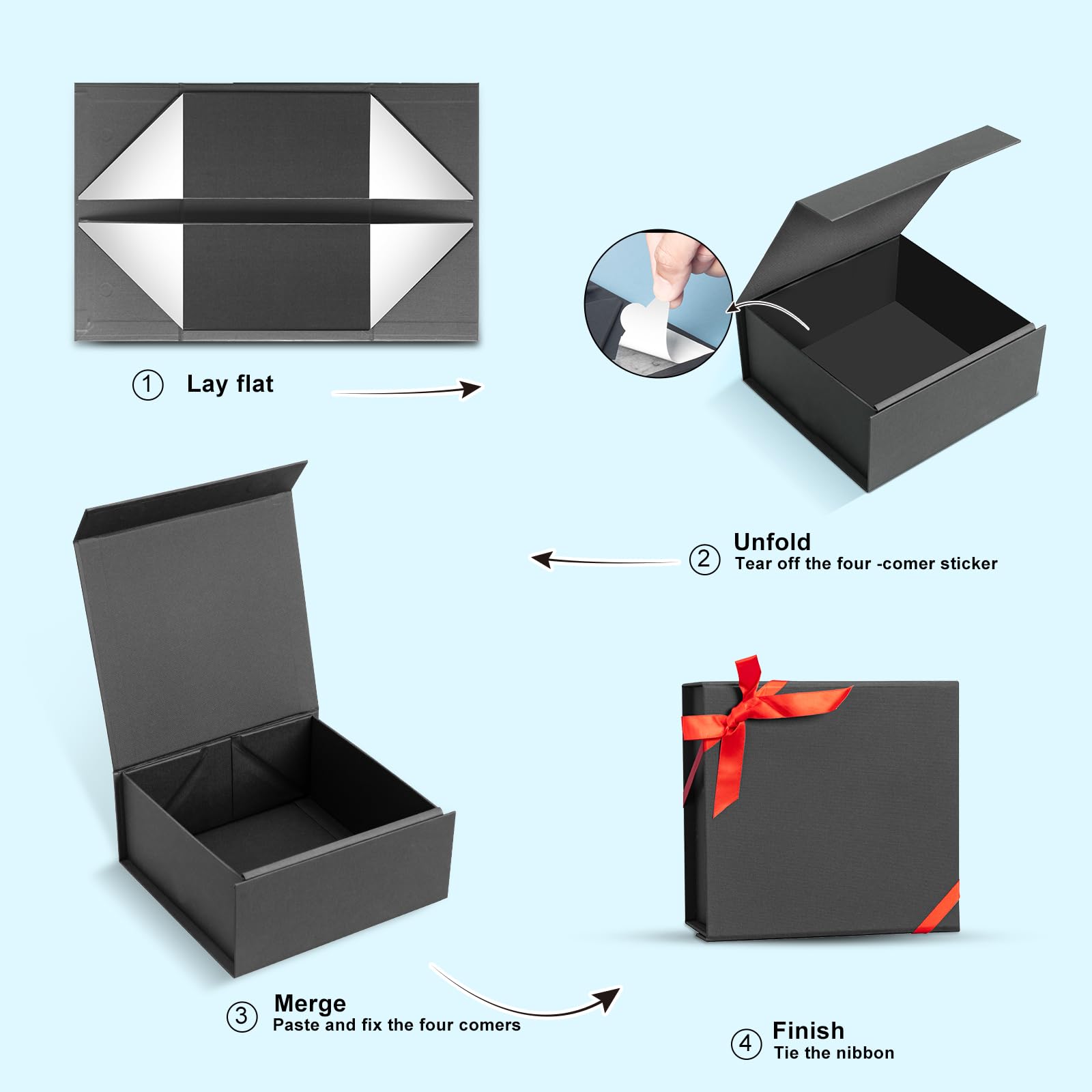 ① Lay flat

② Unfold
Tear off the four -comer sticker

③ Merge
Paste and fix the four comers

④ Finish
Tie the nibbon