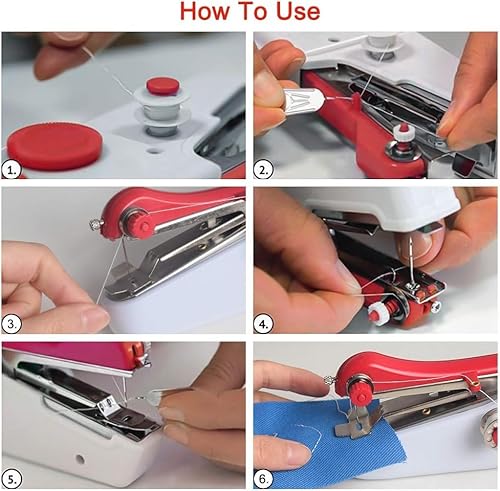 How To Use

1.

2.

3.

4.

5.

6.