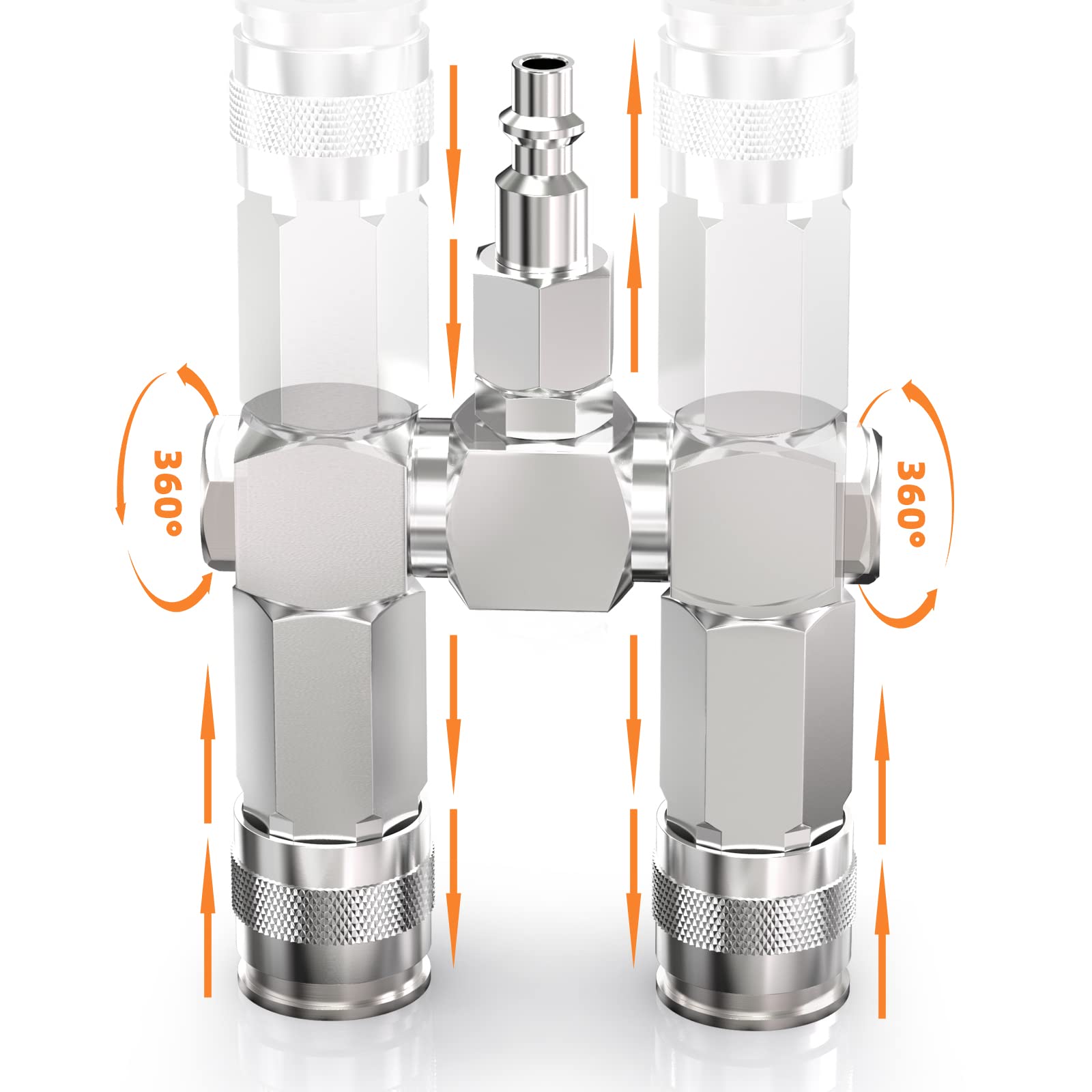 360°

360°