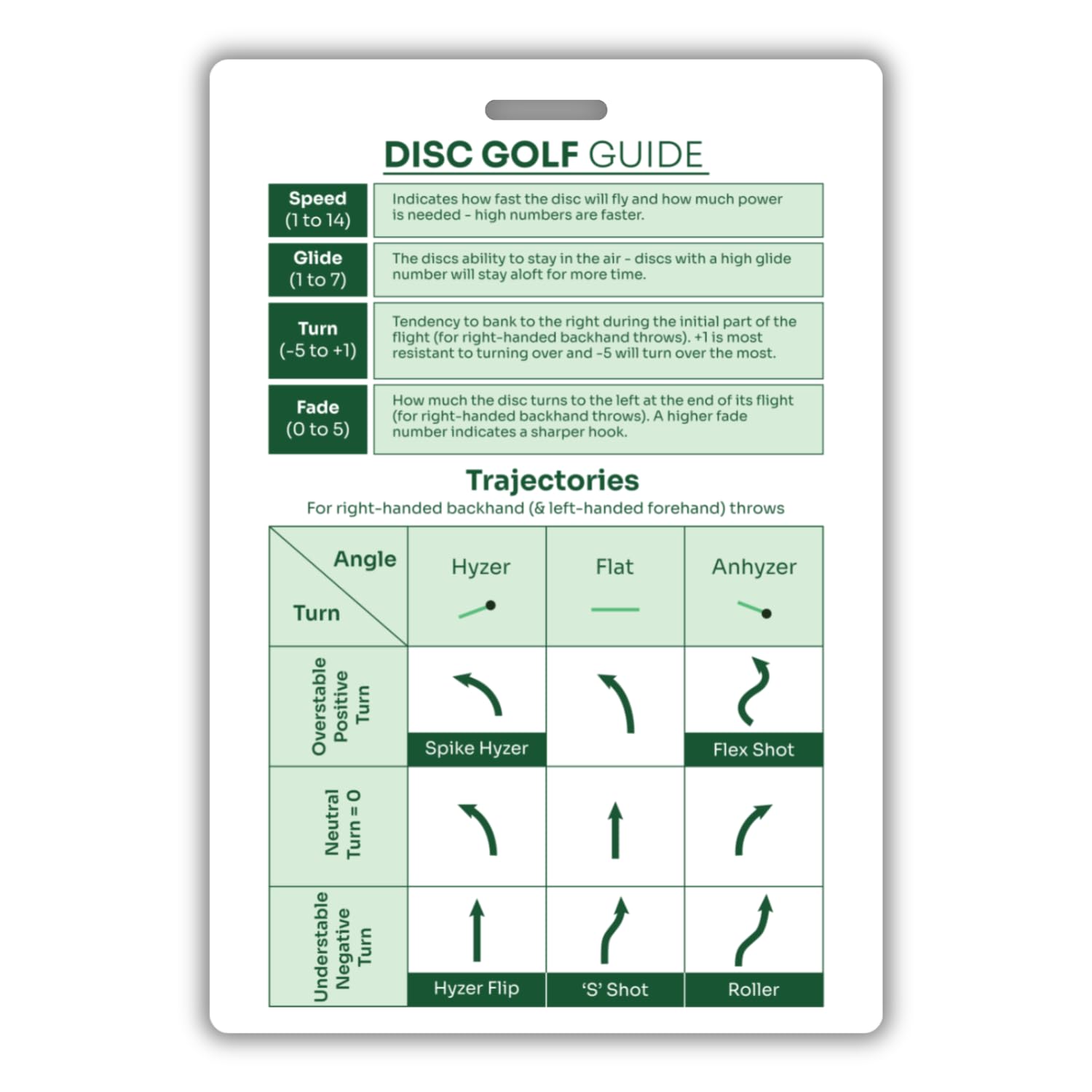 DISC GOLF GUIDE

| Speed (1 to 14) | Indicates how fast the disc will fly and how much power is needed - high numbers are faster. |
|---|---|
| Glide (1 to 7) | The discs ability to stay in the air - discs with a high glide number will stay aloft for more time. |
| Turn (-5 to +1) | Tendency to bank to the right during the initial part of the flight (for right-handed backhand throws). +1 is most resistant to turning over and -5 will turn over the most. |
| Fade (0 to 5) | How much the disc turns to the left at the end of its flight (for right-handed backhand throws). A higher fade number indicates a sharper hook. |

Trajectories

For right-handed backhand (& left-handed forehand) throws

| Angle / Turn | Hyzer | Flat | Anhyzer |
|---|---|---|---|
| Overstable Positive Turn | Spike Hyzer | | Flex Shot |
| Neutral Turn = 0 | | | |
| Understable Negative Turn | Hyzer Flip | 'S' Shot | Roller |