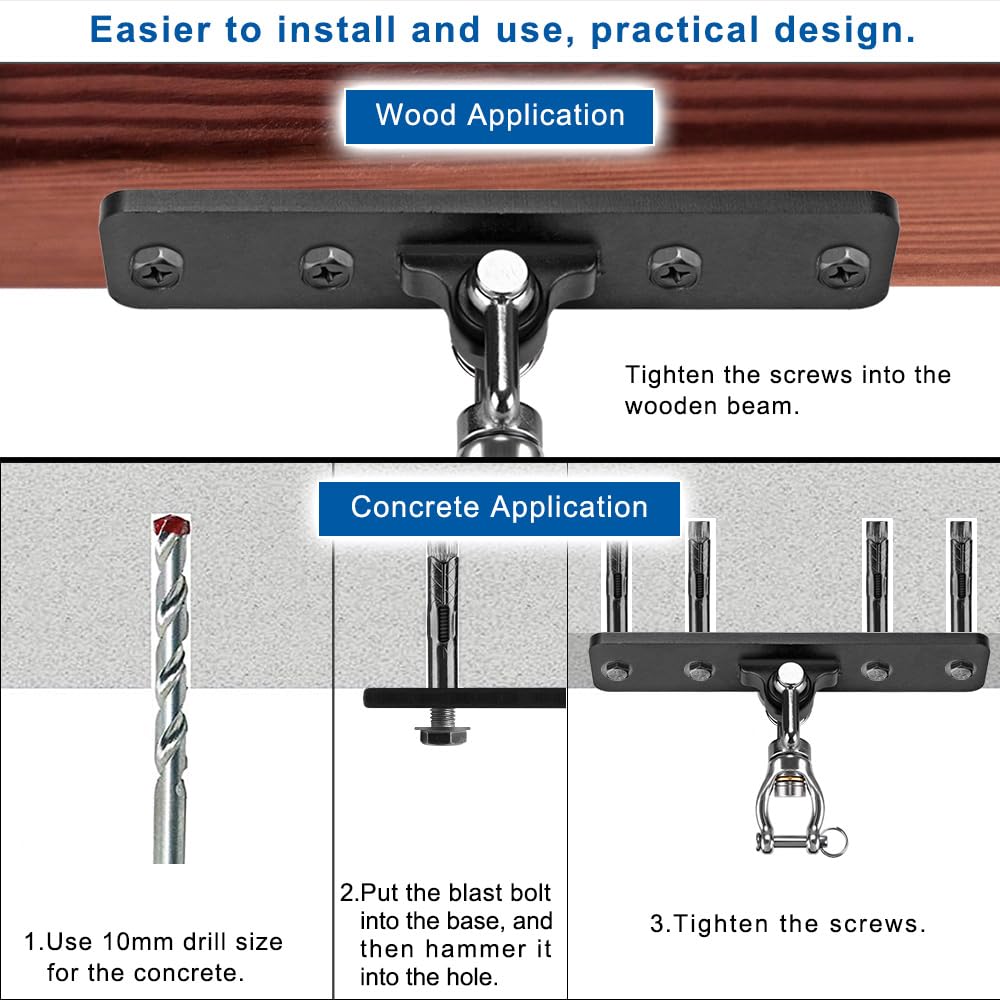 Easier to install and use, practical design.

Wood Application

Tighten the screws into the wooden beam.

Concrete Application

1.Use 10mm drill size for the concrete.

2.Put the blast bolt into the base, and then hammer it into the hole.

3.Tighten the screws.