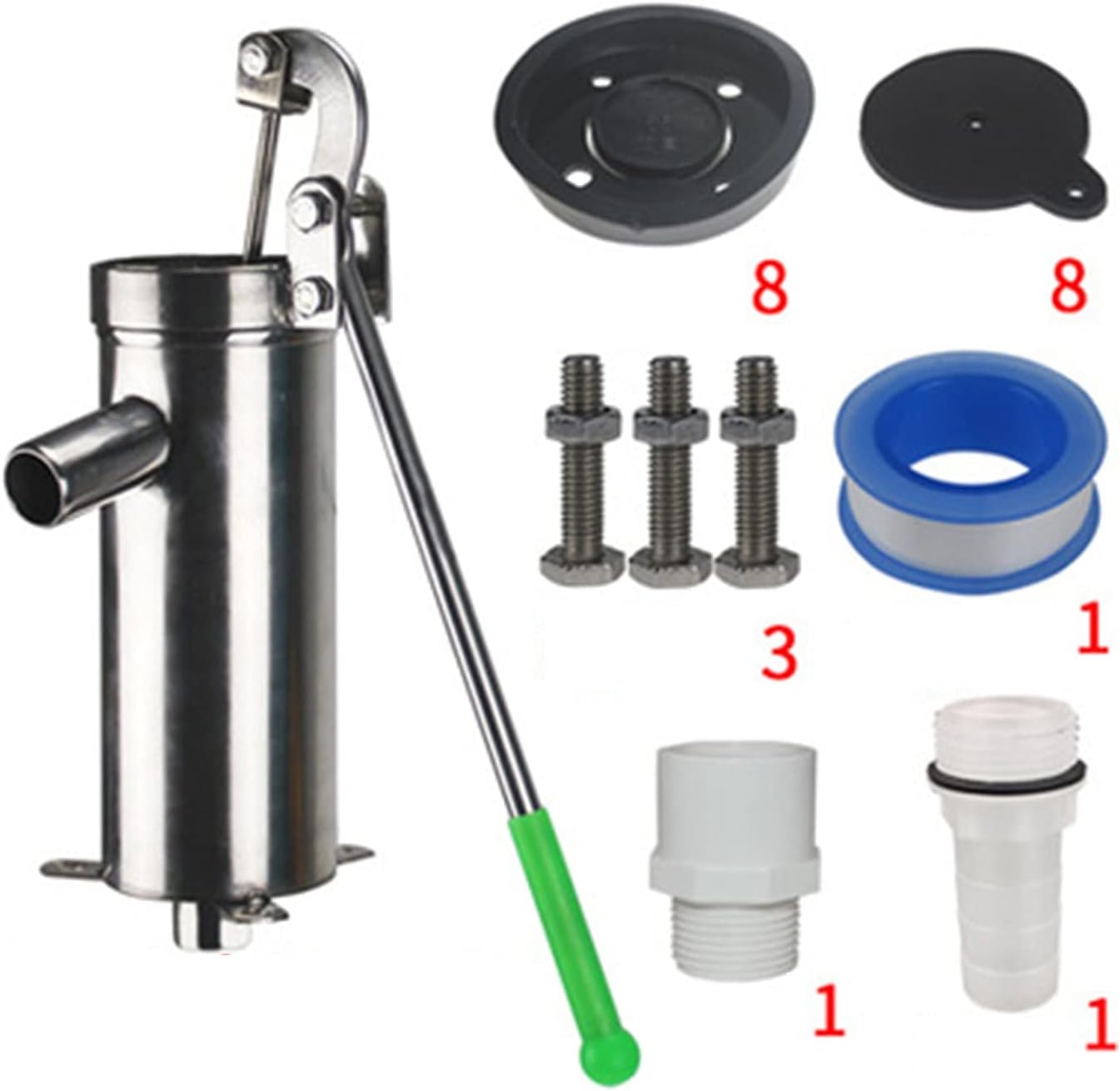 8

8

3

1

1

1