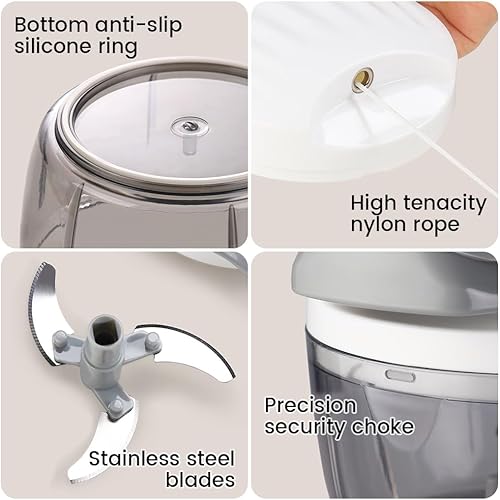 Bottom anti-slip silicone ring

High tenacity nylon rope

Stainless steel blades

Precision security choke