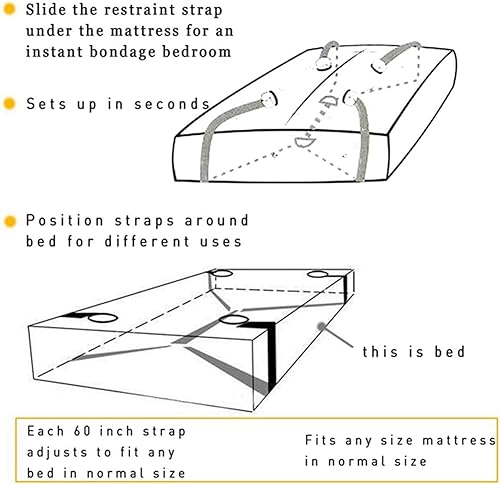 Slide the restraint strap under the mattress for an instant bondage bedroom

Sets up in seconds

Position straps around bed for different uses

this is bed

Each 60 inch strap adjusts to fit any bed in normal size

Fits any size mattress in normal size