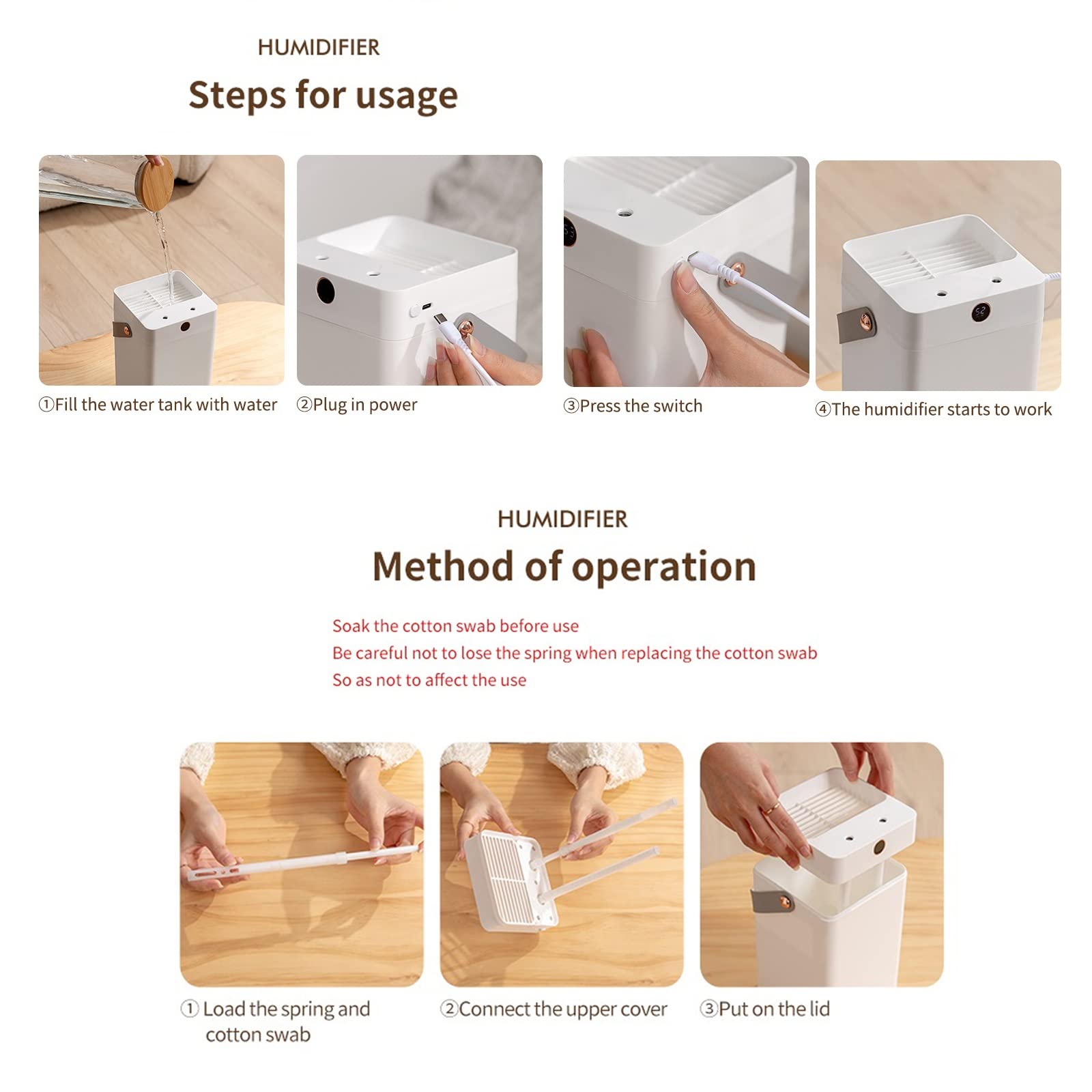 HUMIDIFIER
Steps for usage

①Fill the water tank with water ②Plug in power ③Press the switch ④The humidifier starts to work

HUMIDIFIER
Method of operation

Soak the cotton swab before use
Be careful not to lose the spring when replacing the cotton swab
So as not to affect the use

① Load the spring and cotton swab ②Connect the upper cover ③Put on the lid