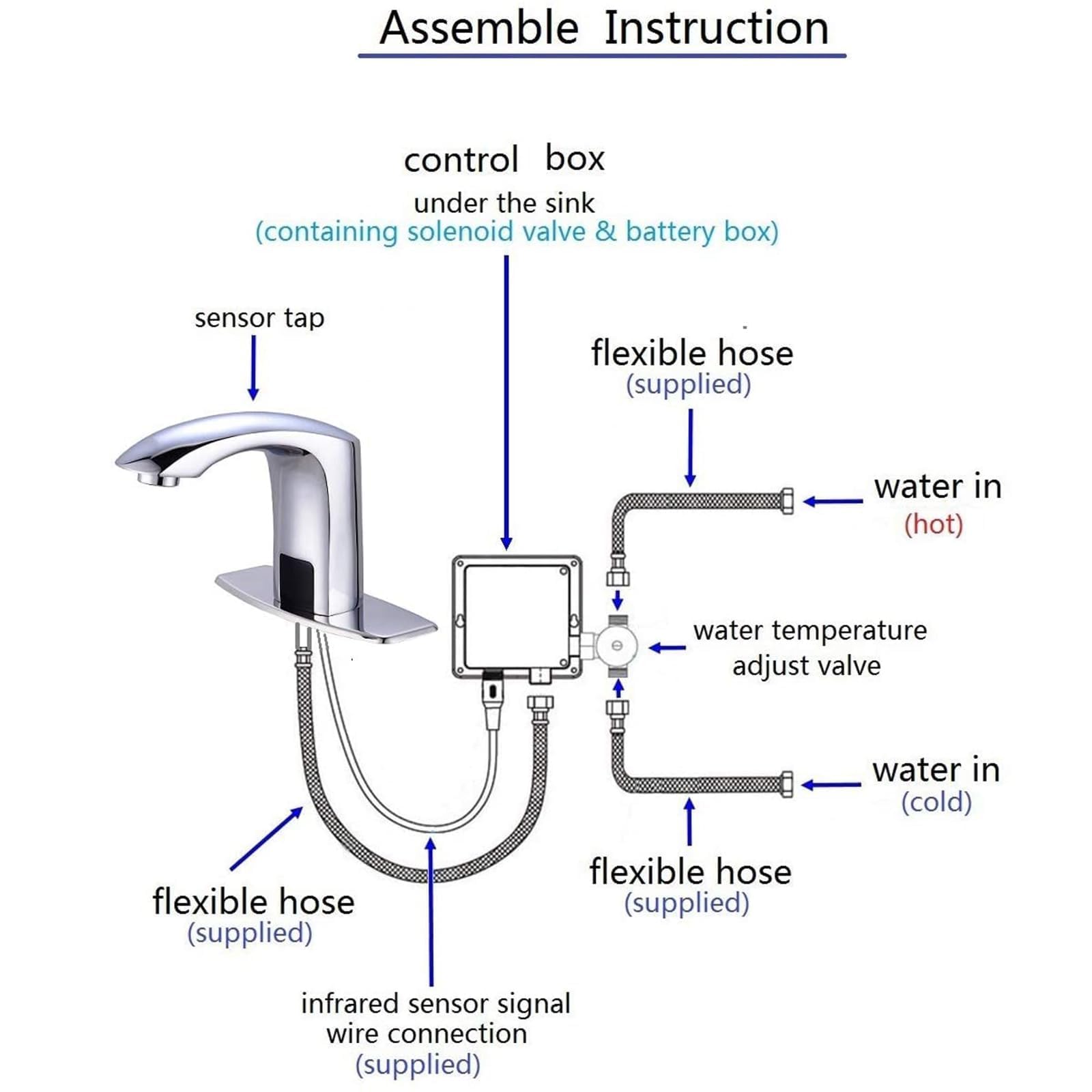 Assemble Instruction

control box
under the sink
(containing solenoid valve & battery box)

sensor tap

flexible hose
(supplied)

water in
(hot)

water temperature
adjust valve

water in
(cold)

flexible hose
(supplied)

flexible hose
(supplied)

infrared sensor signal
wire connection
(supplied)