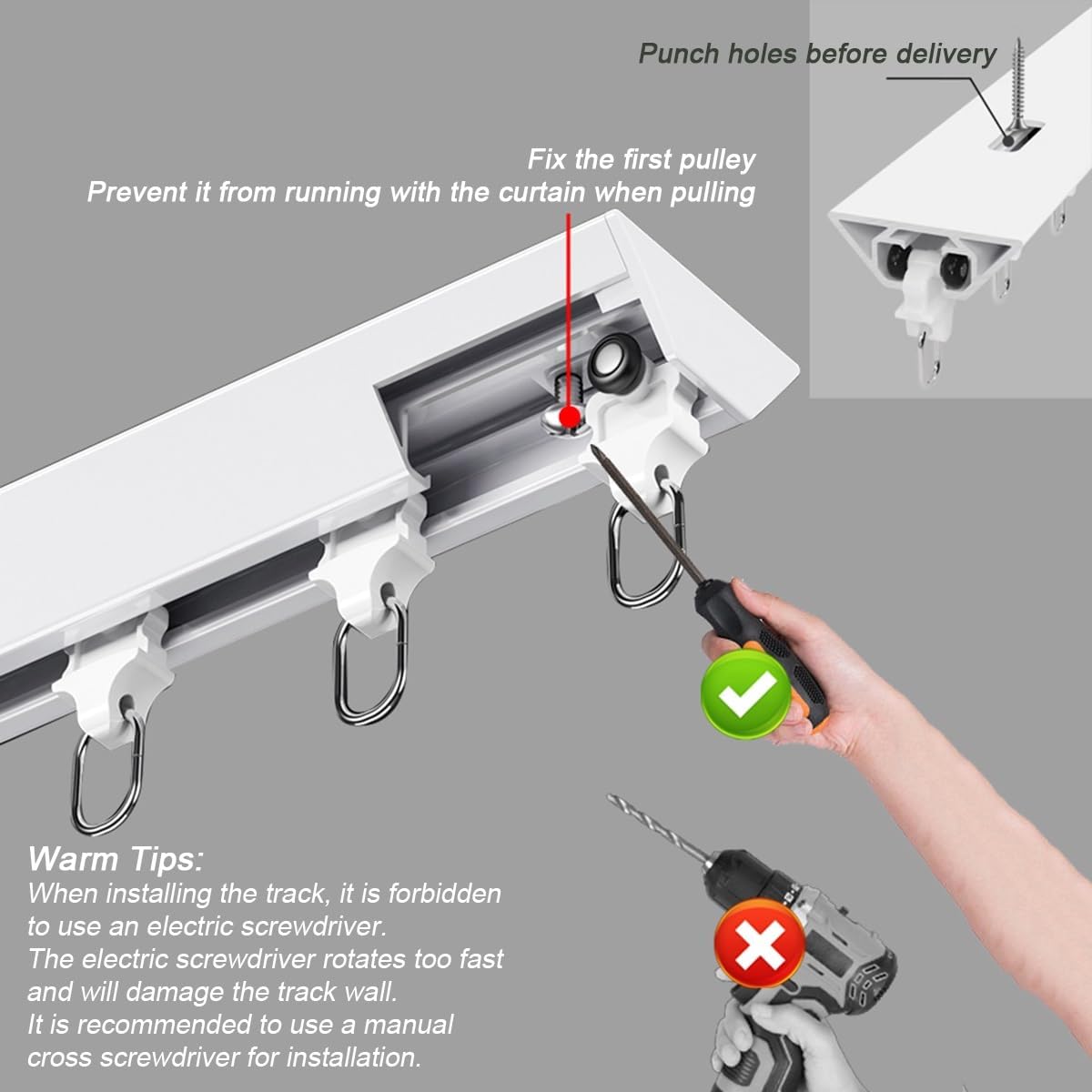 Punch holes before delivery

Fix the first pulley
Prevent it from running with the curtain when pulling

Warm Tips:
When installing the track, it is forbidden to use an electric screwdriver.
The electric screwdriver rotates too fast and will damage the track wall.
It is recommended to use a manual cross screwdriver for installation.