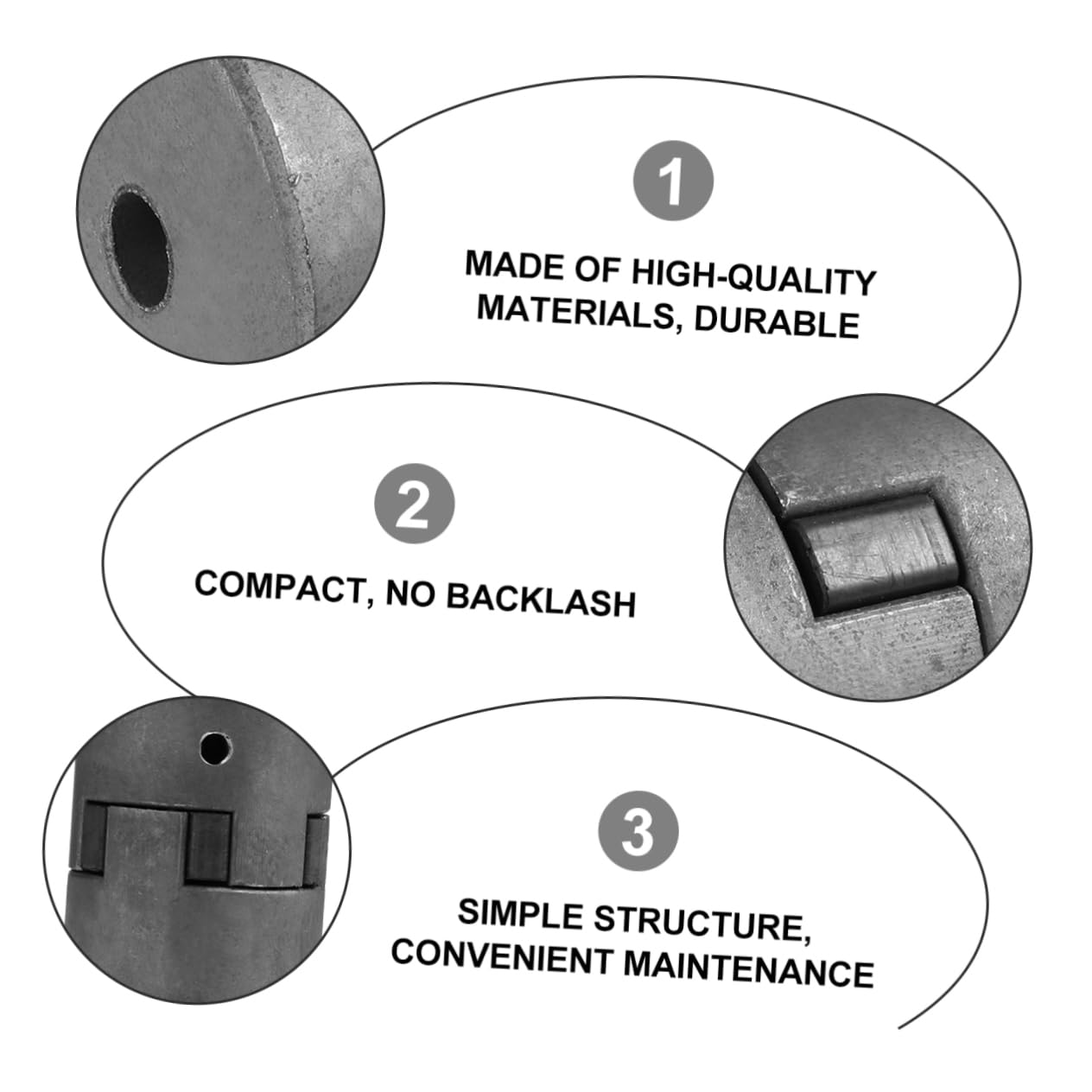 1

MADE OF HIGH-QUALITY MATERIALS, DURABLE

2

COMPACT, NO BACKLASH

3

SIMPLE STRUCTURE, CONVENIENT MAINTENANCE