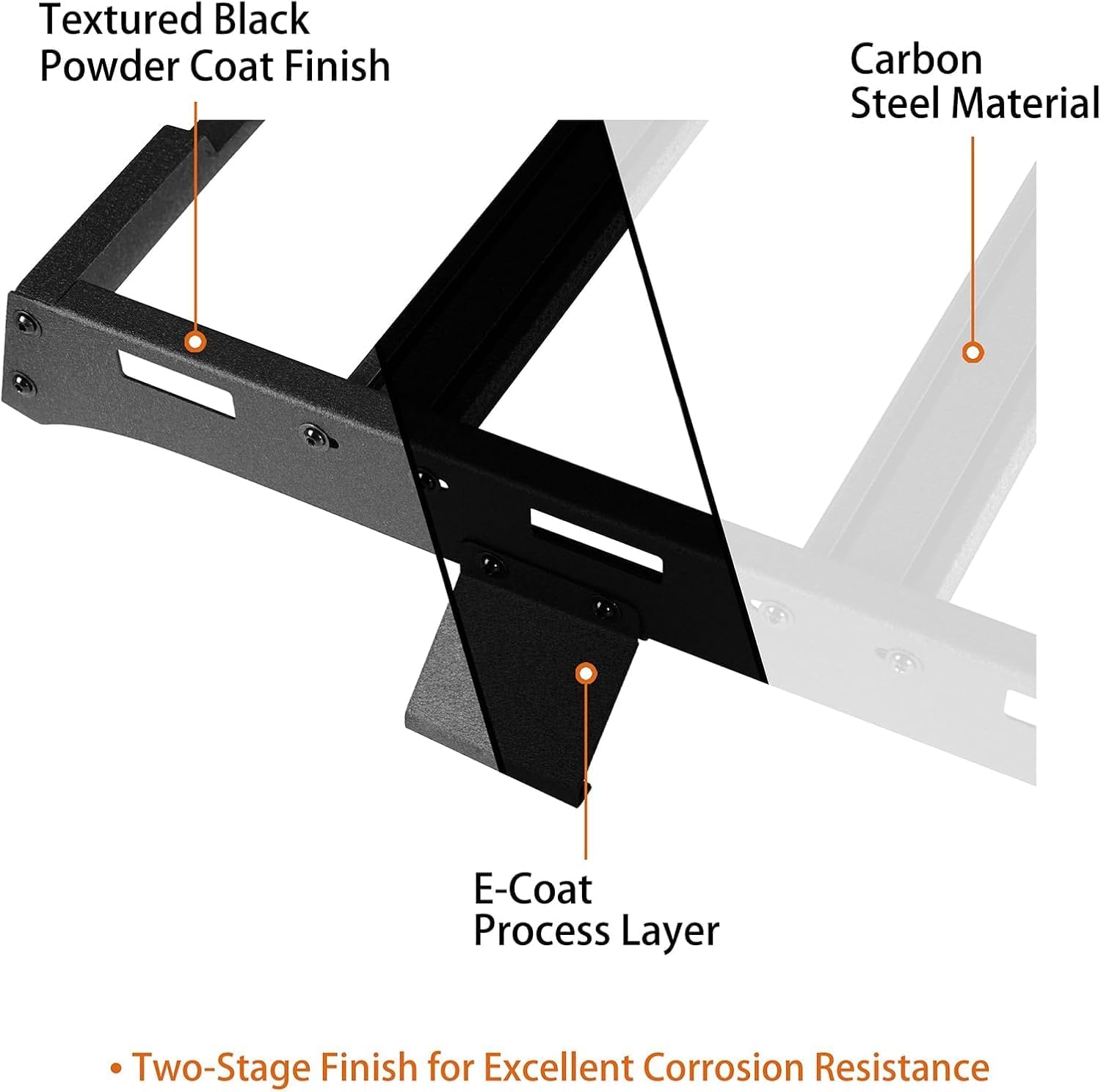 Textured Black Powder Coat Finish

Carbon Steel Material

E-Coat Process Layer

• Two-Stage Finish for Excellent Corrosion Resistance