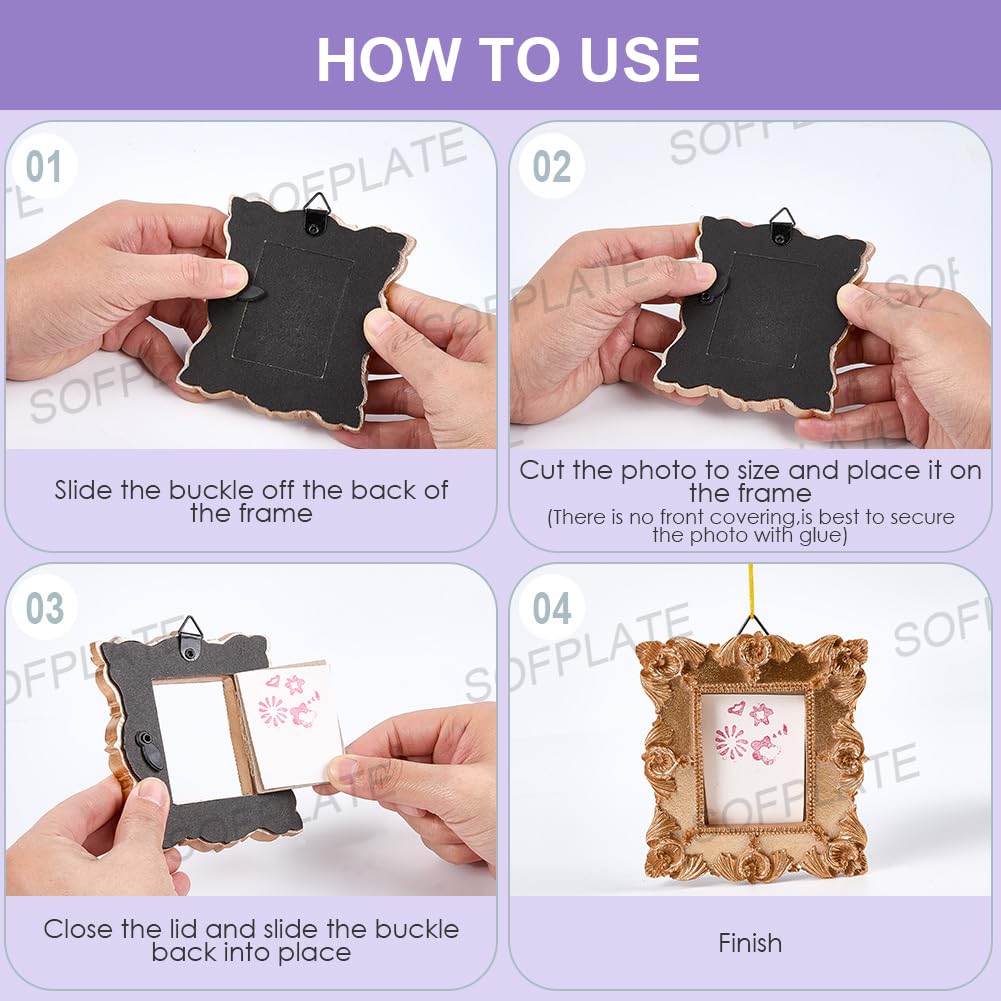 HOW TO USE

01

SOFPLATE

Slide the buckle off the back of the frame

02

SOFPLATE

Cut the photo to size and place it on the frame
(There is no front covering,is best to secure the photo with glue)

03

SOFPLATE

Close the lid and slide the buckle back into place

04

SOFPLATE

Finish