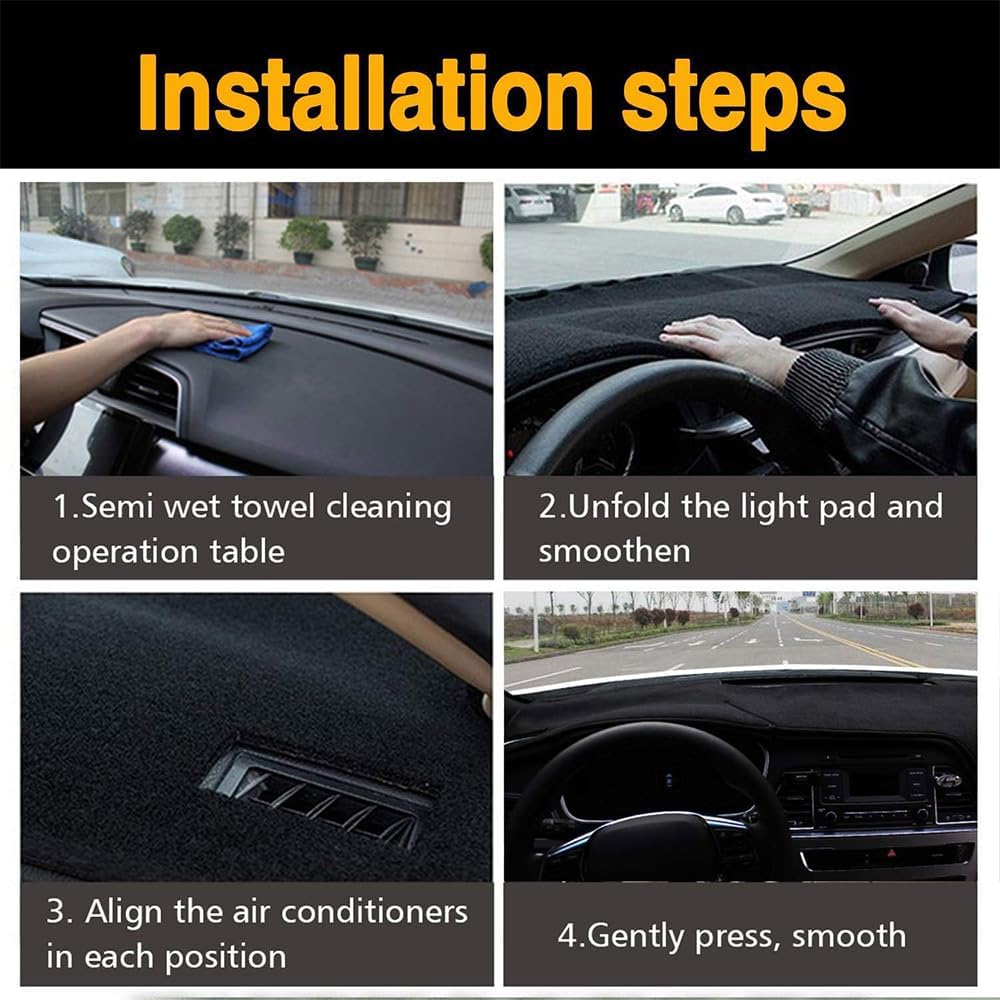 Installation steps

1.Semi wet towel cleaning operation table

2.Unfold the light pad and smoothen

3. Align the air conditioners in each position

4.Gently press, smooth