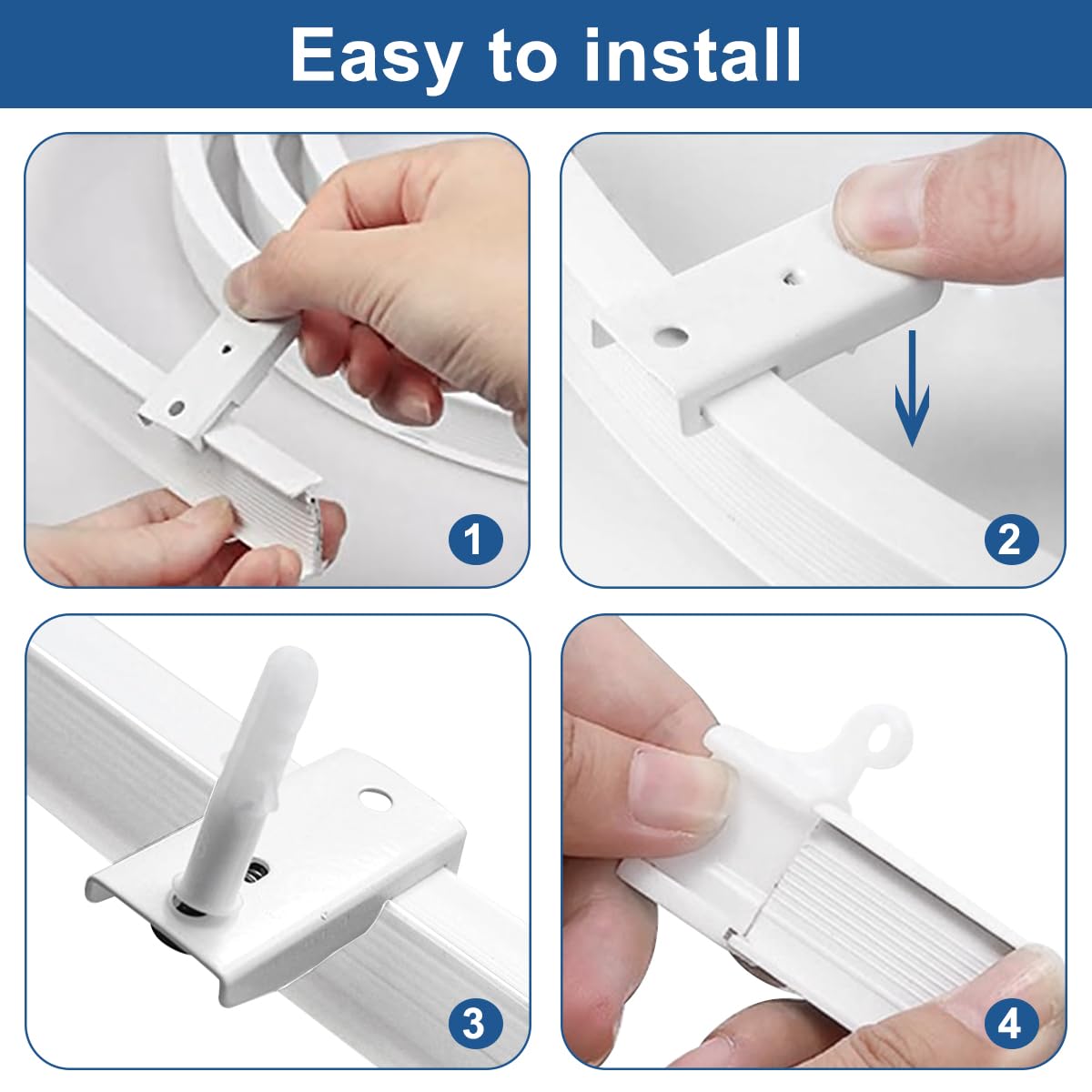 Easy to install

1

2

3

4