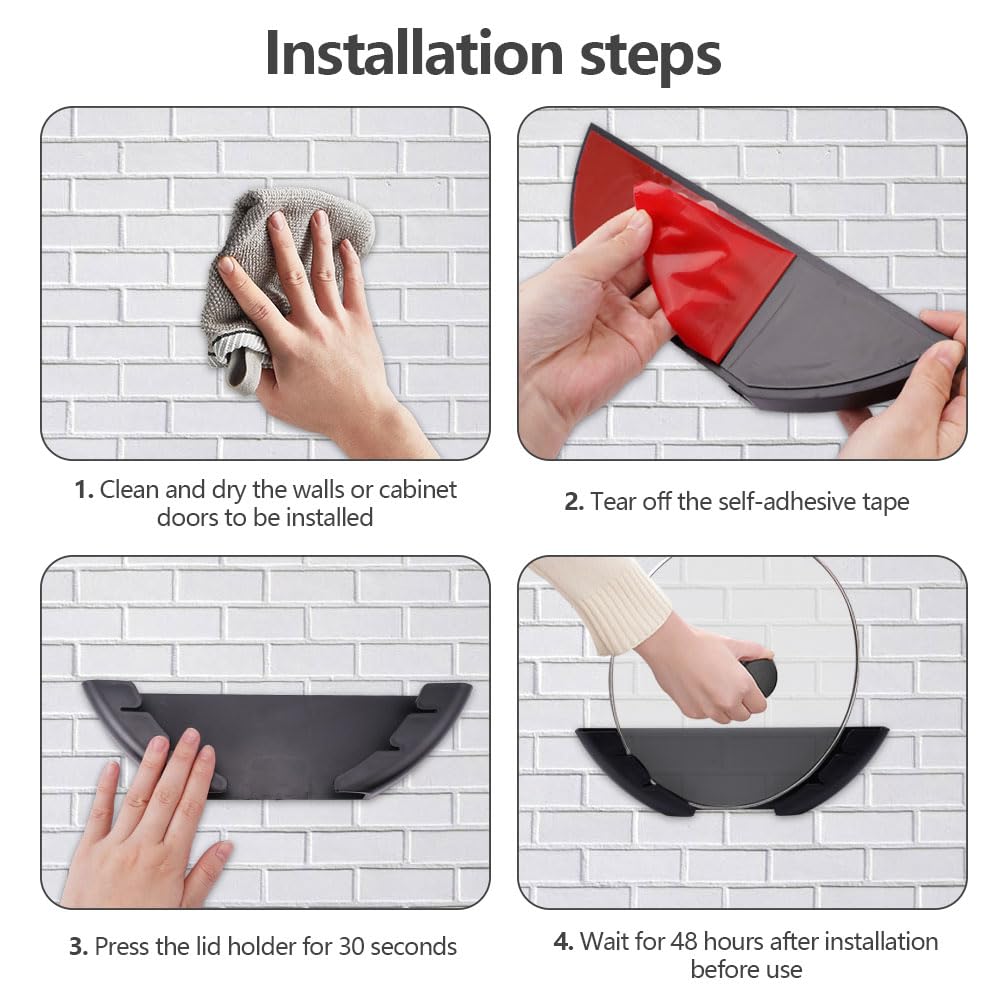 Installation steps

1. Clean and dry the walls or cabinet doors to be installed

2. Tear off the self-adhesive tape

3. Press the lid holder for 30 seconds

4. Wait for 48 hours after installation before use