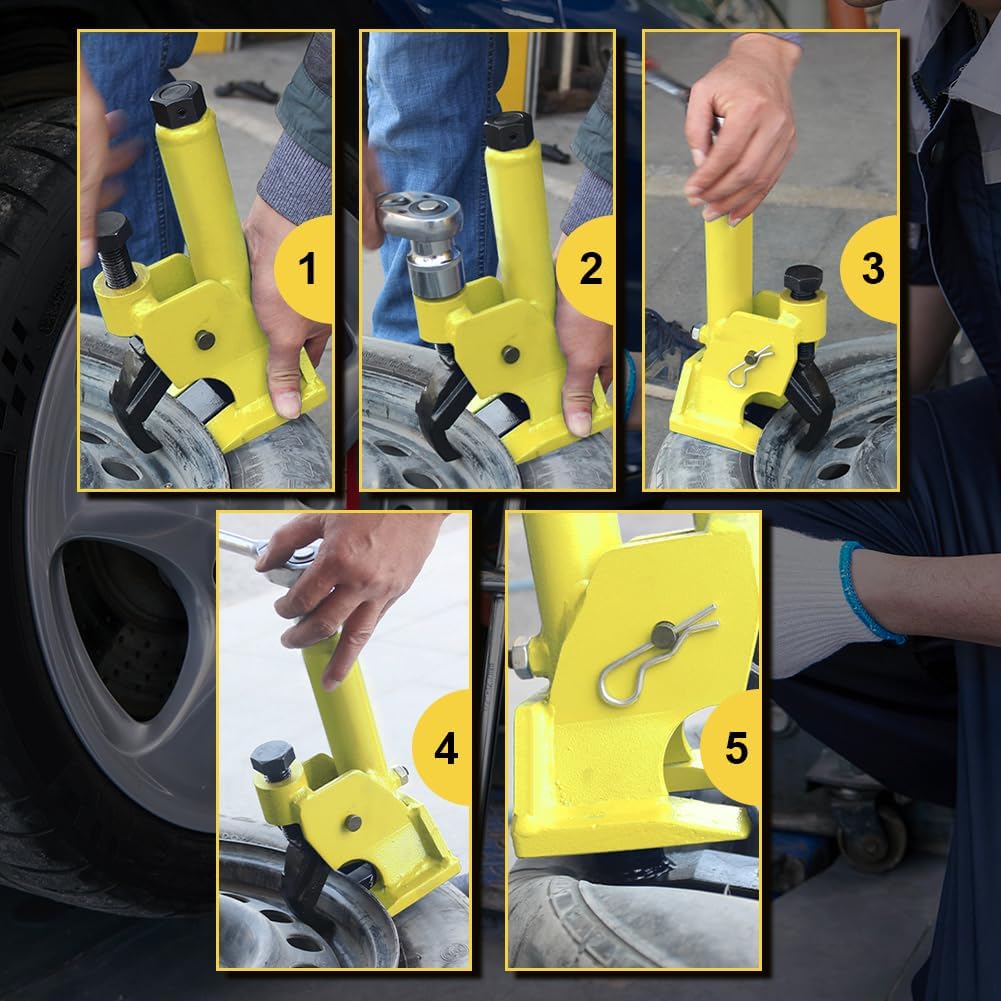 1
2
3
4
5