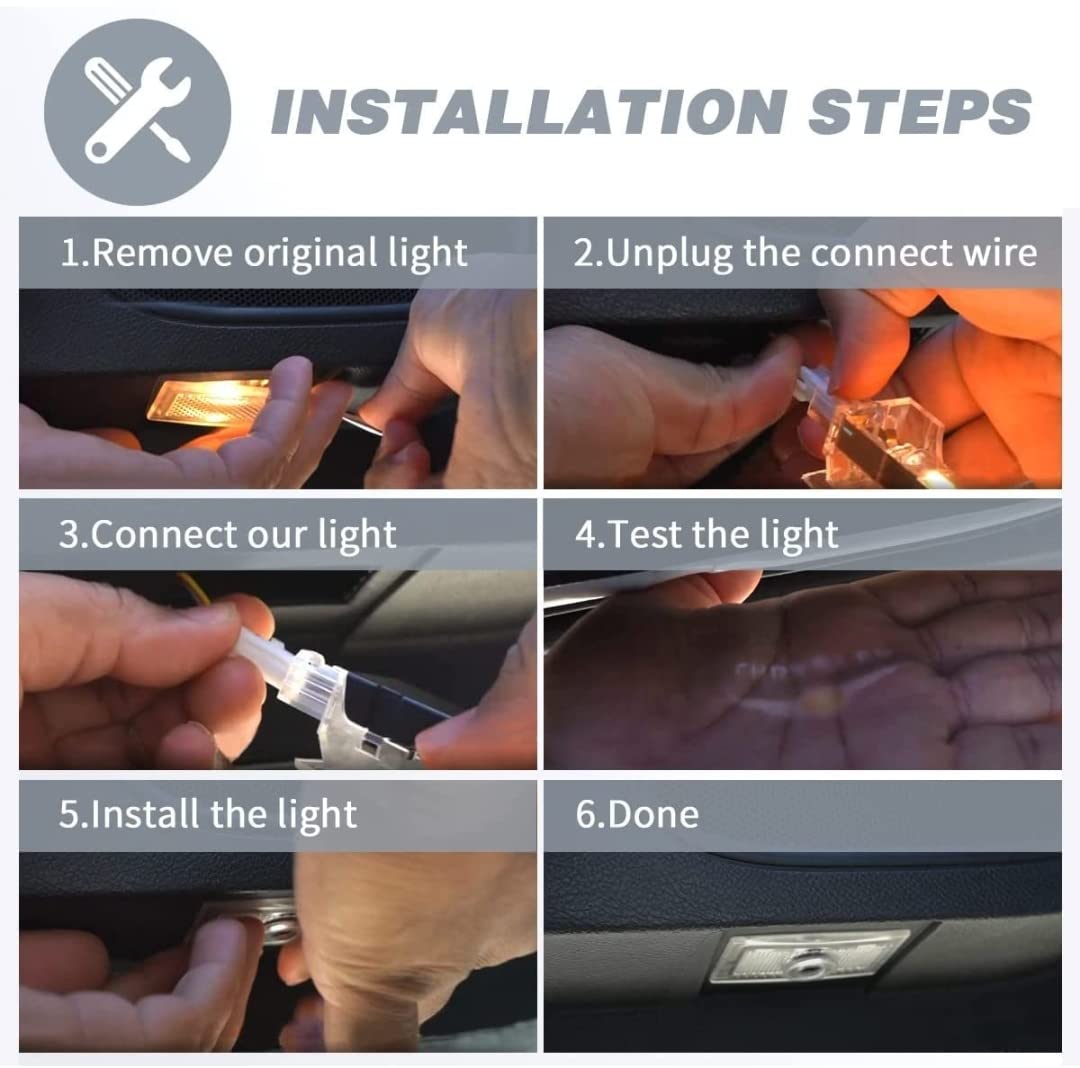 INSTALLATION STEPS

1.Remove original light

2.Unplug the connect wire

3.Connect our light

4.Test the light

5.Install the light

6.Done