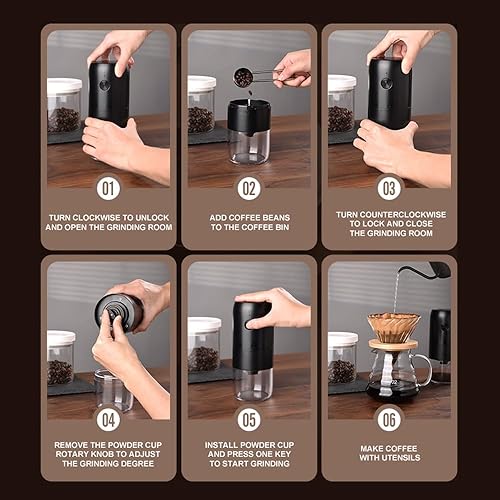 01

TURN CLOCKWISE TO UNLOCK AND OPEN THE GRINDING ROOM

02

ADD COFFEE BEANS TO THE COFFEE BIN

03

TURN COUNTERCLOCKWISE TO LOCK AND CLOSE THE GRINDING ROOM

04

REMOVE THE POWDER CUP ROTARY KNOB TO ADJUST THE GRINDING DEGREE

05

INSTALL POWDER CUP AND PRESS ONE KEY TO START GRINDING

06

MAKE COFFEE WITH UTENSILS