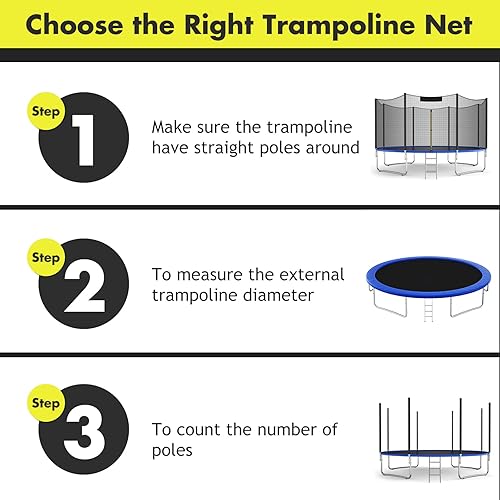 Choose the Right Trampoline Net

Step 1

Make sure the trampoline have straight poles around

Step 2

To measure the external trampoline diameter

Step 3

To count the number of poles