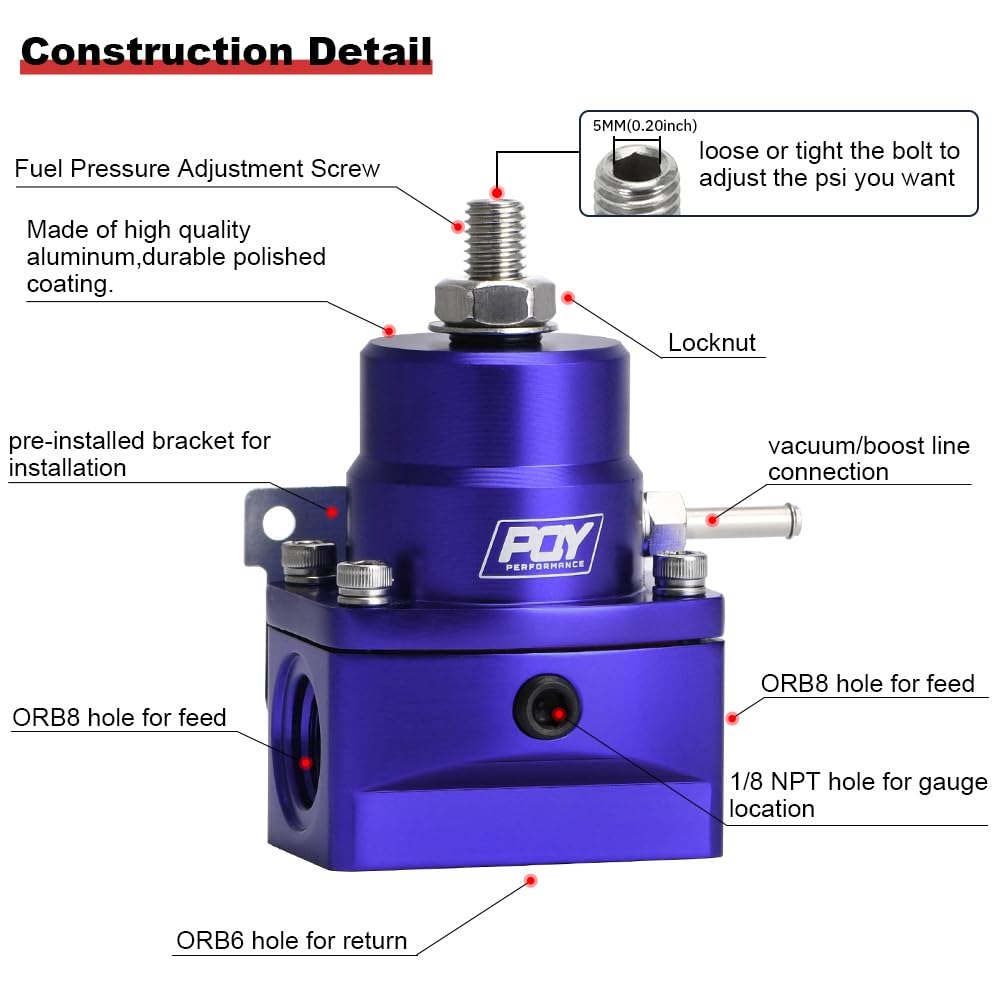 Construction Detail

5MM(0.20inch)

loose or tight the bolt to adjust the psi you want

Fuel Pressure Adjustment Screw

Made of high quality aluminum,durable polished coating.

Locknut

pre-installed bracket for installation

vacuum/boost line connection

PQY PERFORMANCE

ORB8 hole for feed

ORB8 hole for feed

1/8 NPT hole for gauge location

ORB6 hole for return