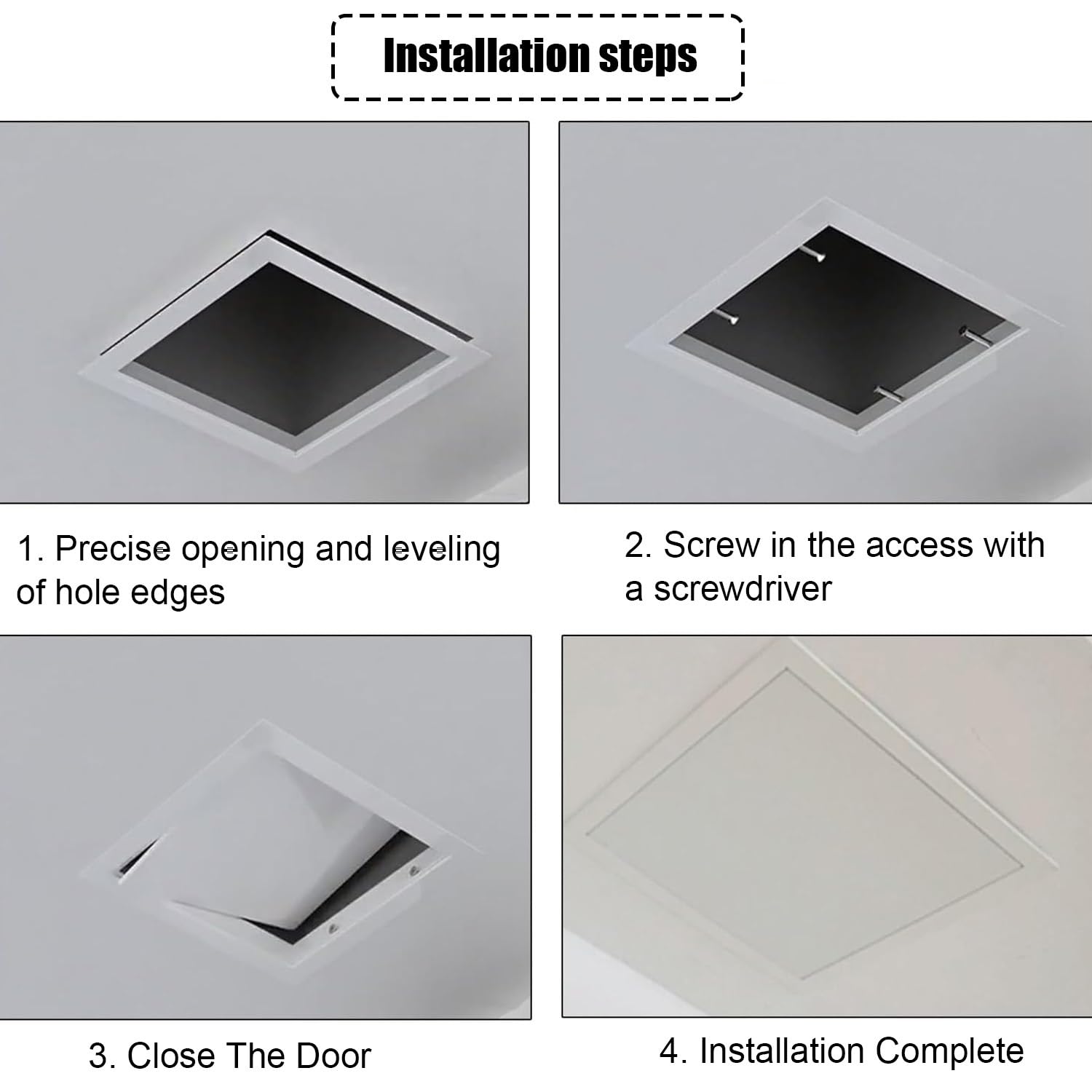 Installation steps

1. Precise opening and leveling of hole edges

2. Screw in the access with a screwdriver

3. Close The Door

4. Installation Complete