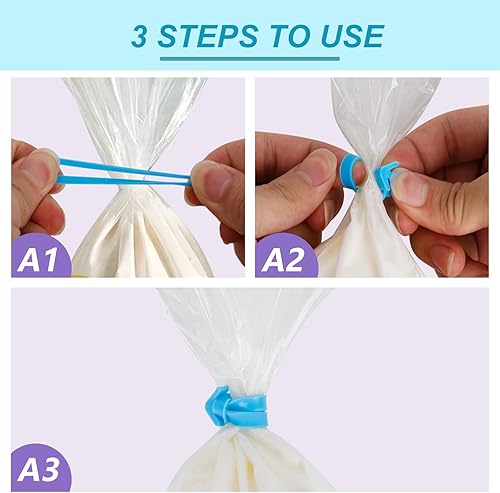 3 STEPS TO USE

A1

A2

A3