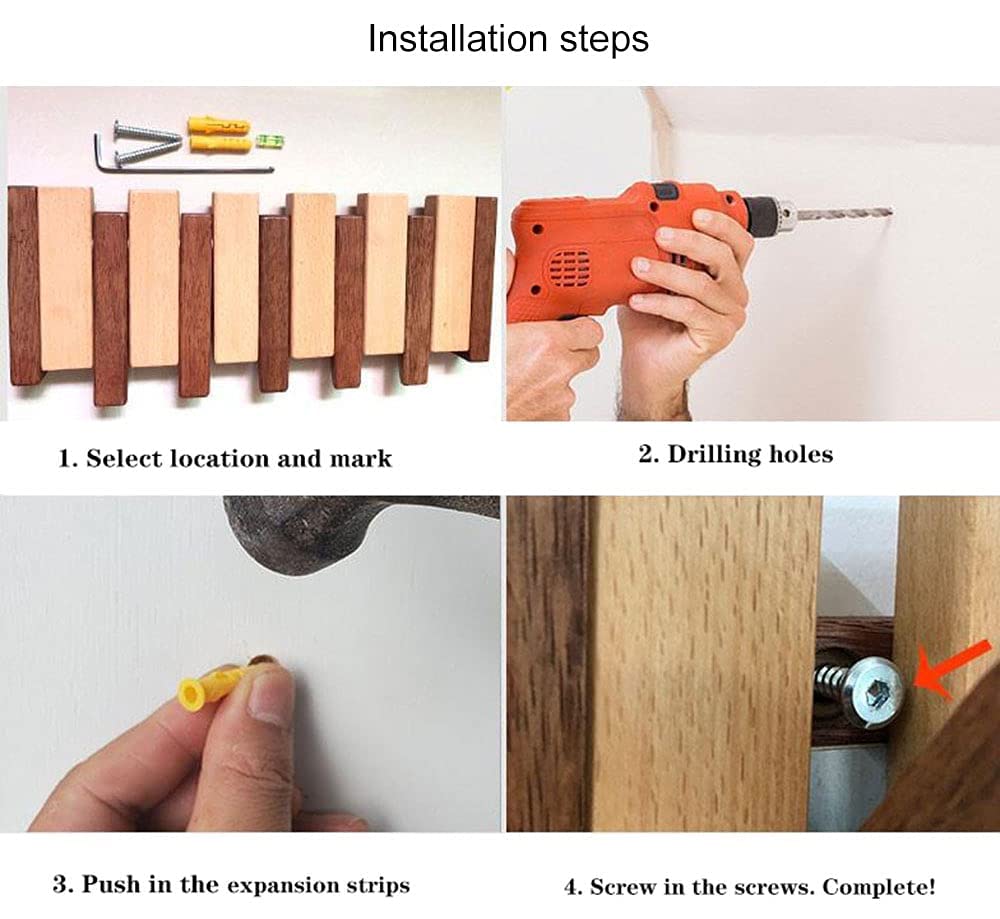 Installation steps

1. Select location and mark

2. Drilling holes

3. Push in the expansion strips

4. Screw in the screws. Complete!