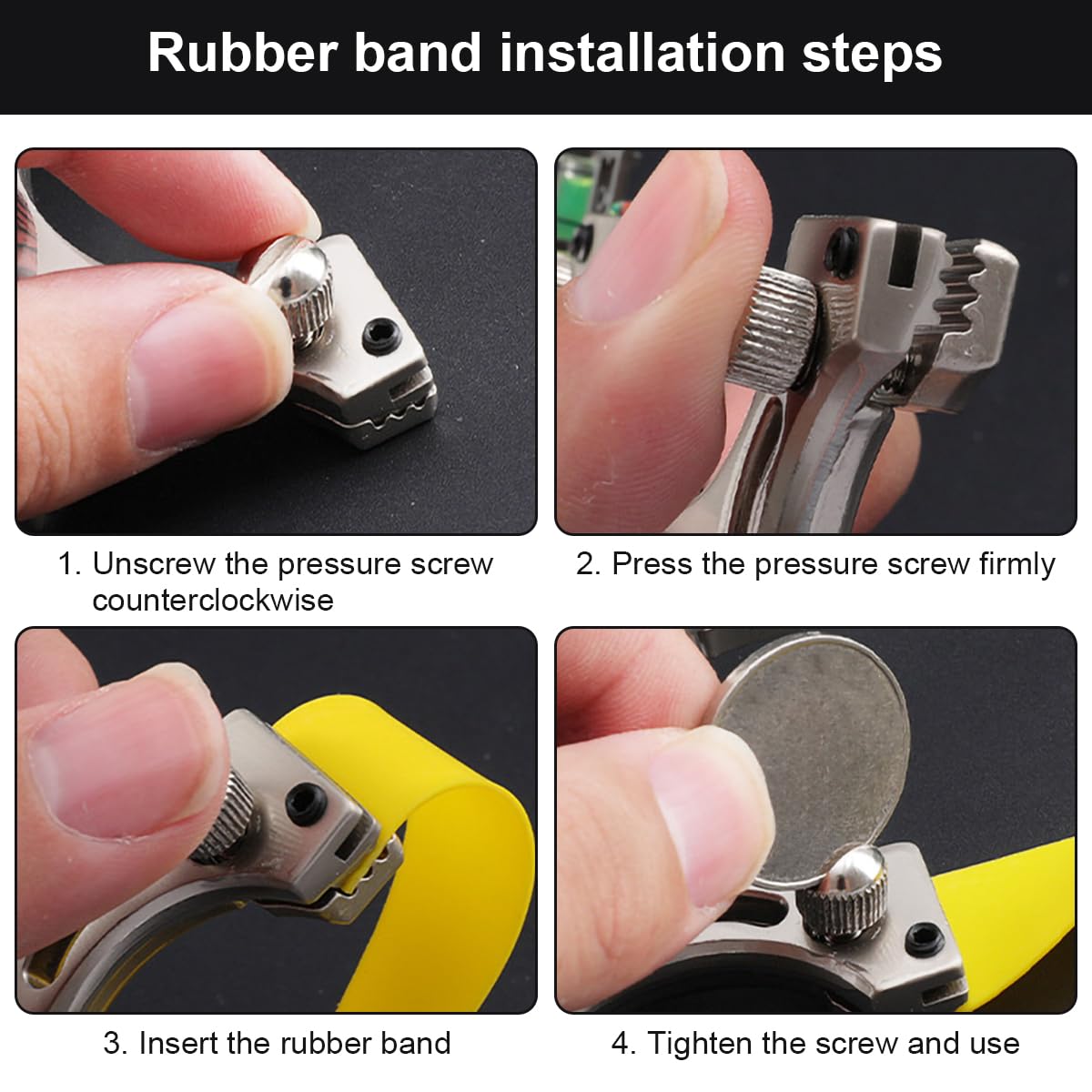 Rubber band installation steps

1. Unscrew the pressure screw counterclockwise

2. Press the pressure screw firmly

3. Insert the rubber band

4. Tighten the screw and use