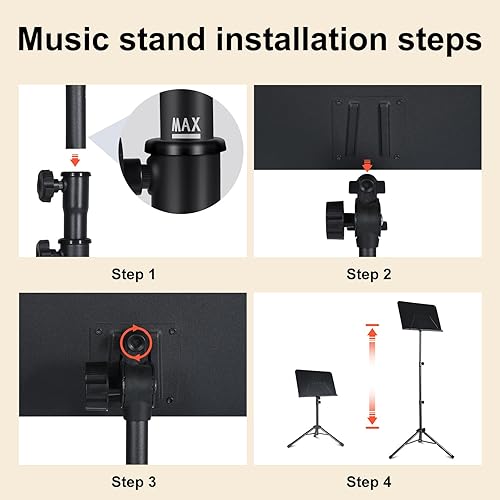 Music stand installation steps

MAX

Step 1

Step 2

Step 3

Step 4