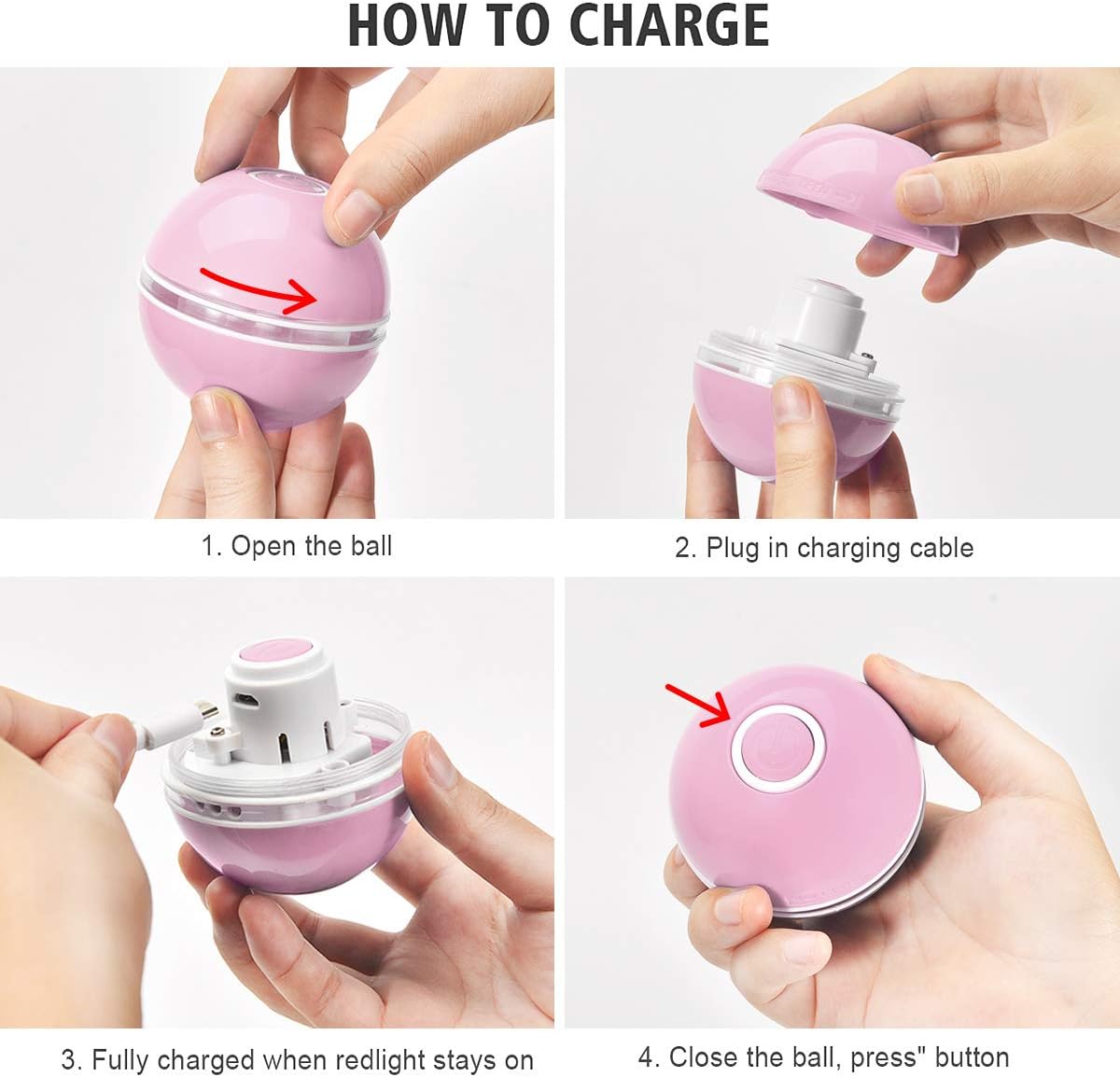 HOW TO CHARGE

1. Open the ball

2. Plug in charging cable

3. Fully charged when redlight stays on

4. Close the ball, press" button