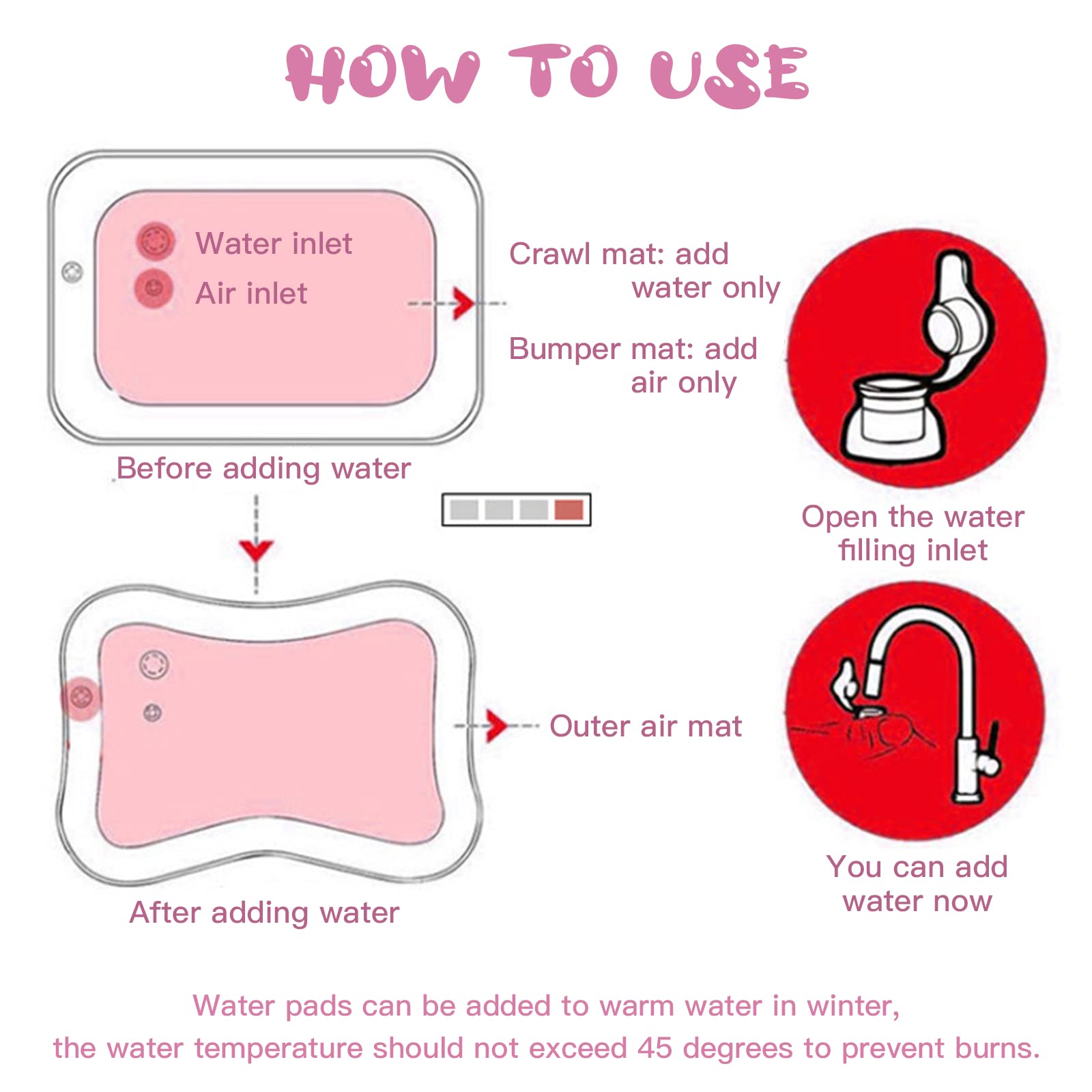 HOW TO USE

Water inlet

Air inlet

Crawl mat: add water only

Bumper mat: add air only

Before adding water

Open the water filling inlet

Outer air mat

After adding water

You can add water now

Water pads can be added to warm water in winter, the water temperature should not exceed 45 degrees to prevent burns.