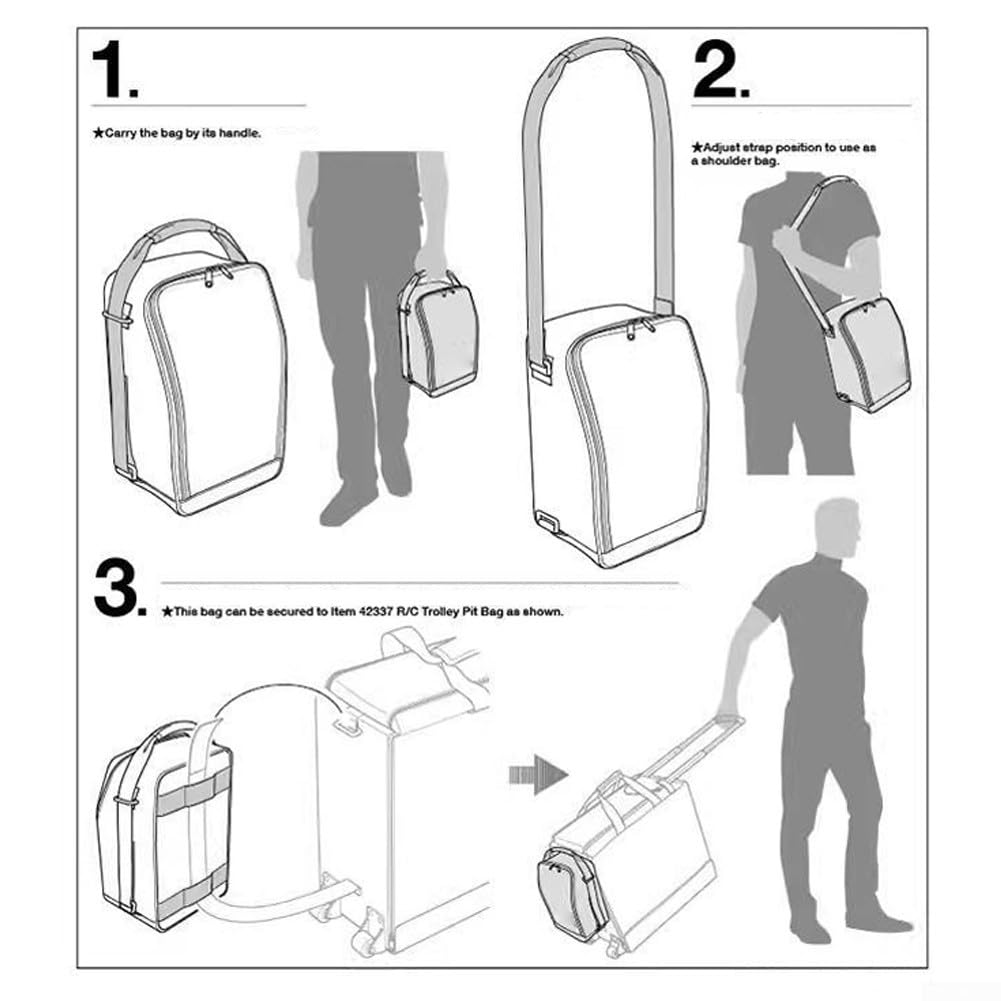 1.

★Carry the bag by its handle.

2.

★Adjust strap position to use as a shoulder bag.

3.

★This bag can be secured to Item 42337 R/C Trolley Pit Bag as shown.