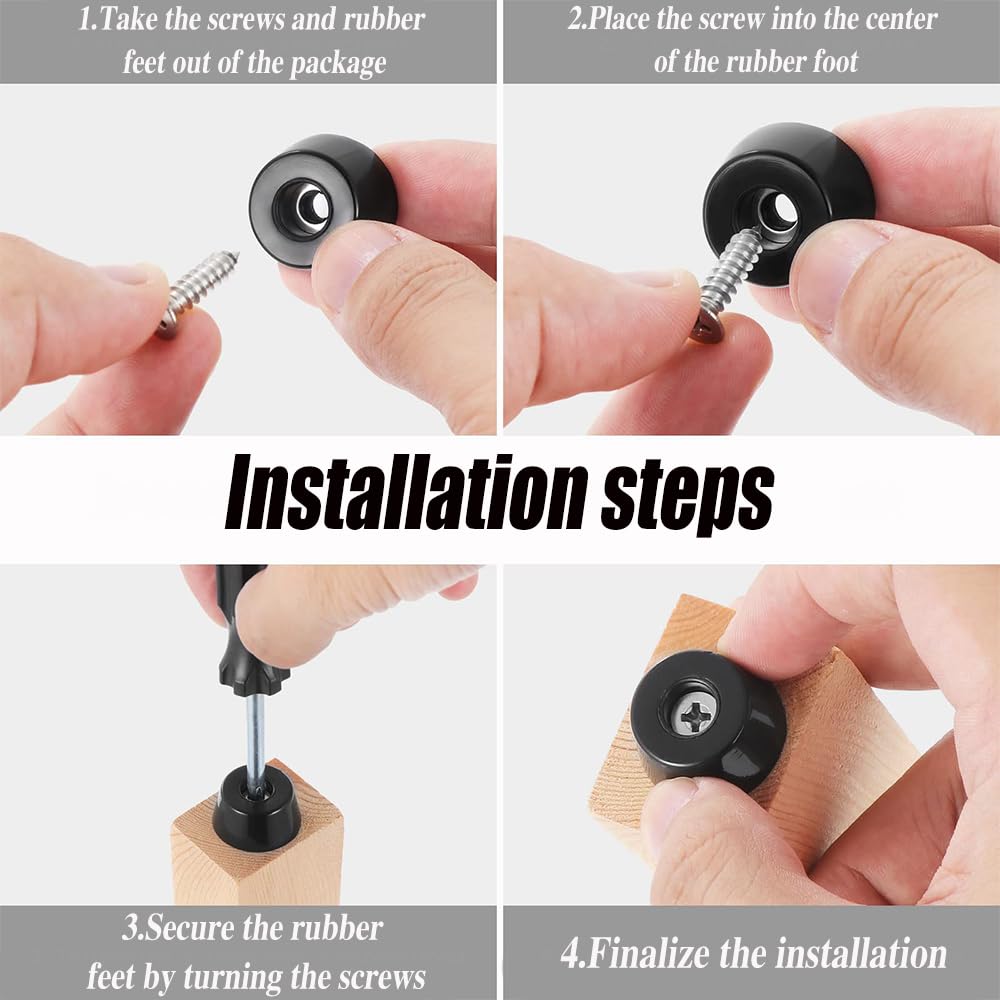 1.Take the screws and rubber feet out of the package

2.Place the screw into the center of the rubber foot

Installation steps

3.Secure the rubber feet by turning the screws

4.Finalize the installation