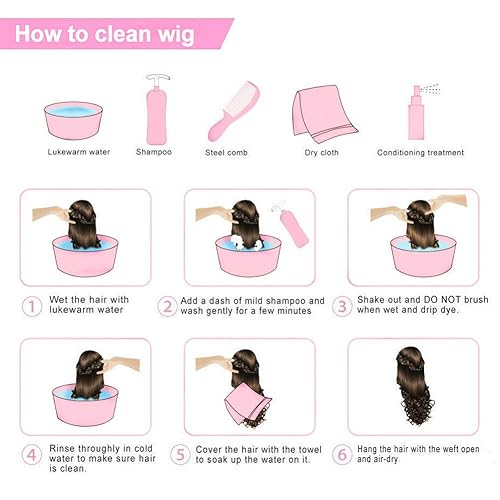 How to clean wig

Lukewarm water

Shampoo

Steel comb

Dry cloth

Conditioning treatment

1 Wet the hair with lukewarm water

2 Add a dash of mild shampoo and wash gently for a few minutes

3 Shake out and DO NOT brush when wet and drip dye.

4 Rinse throughly in cold water to make sure hair is clean.

5 Cover the hair with the towel to soak up the water on it.

6 Hang the hair with the weft open and air-dry.