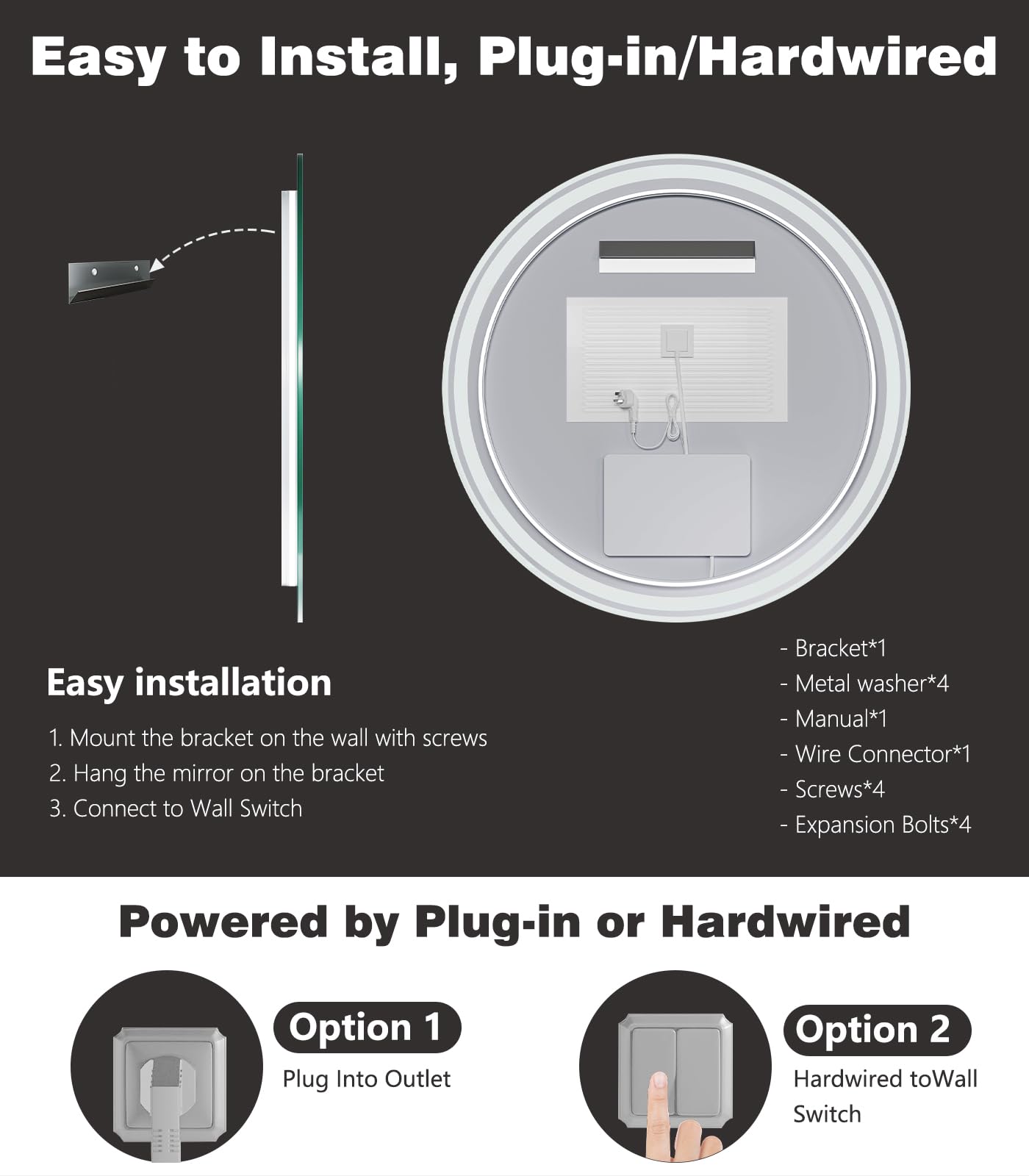 Easy to Install, Plug-in/Hardwired

Easy installation

1. Mount the bracket on the wall with screws
2. Hang the mirror on the bracket
3. Connect to Wall Switch

- Bracket*1
- Metal washer*4
- Manual*1
- Wire Connector*1
- Screws*4
- Expansion Bolts*4

Powered by Plug-in or Hardwired

Option 1
Plug Into Outlet

Option 2
Hardwired toWall Switch