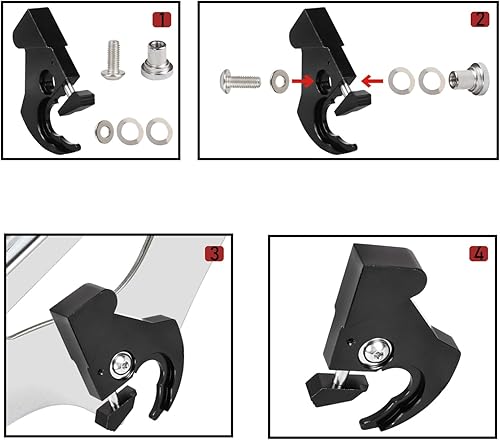 1

2

3

4