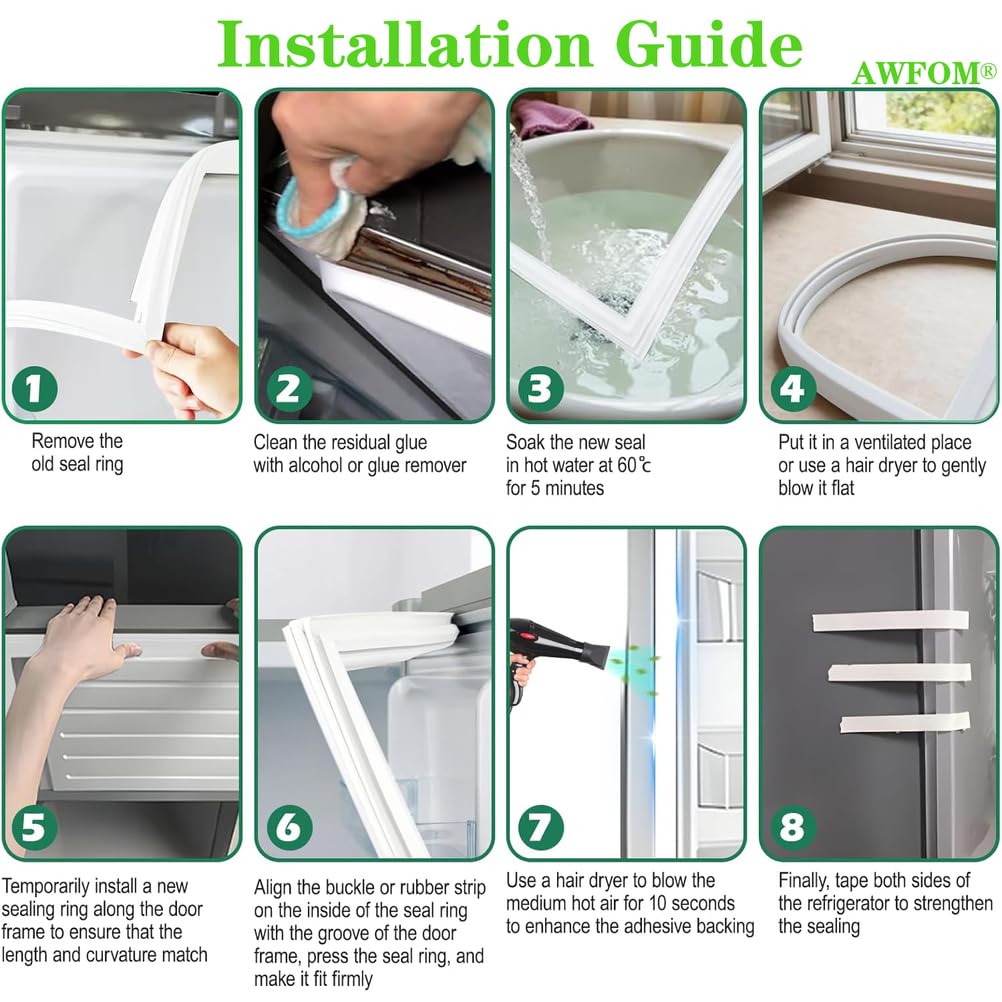 Installation Guide

AWFOM®

1

Remove the old seal ring

2

Clean the residual glue with alcohol or glue remover

3

Soak the new seal in hot water at 60℃ for 5 minutes

4

Put it in a ventilated place or use a hair dryer to gently blow it flat

5

Temporarily install a new sealing ring along the door frame to ensure that the length and curvature match

6

Align the buckle or rubber strip on the inside of the seal ring with the groove of the door frame, press the seal ring, and make it fit firmly

7

Use a hair dryer to blow the medium hot air for 10 seconds to enhance the adhesive backing

8

Finally, tape both sides of the refrigerator to strengthen the sealing